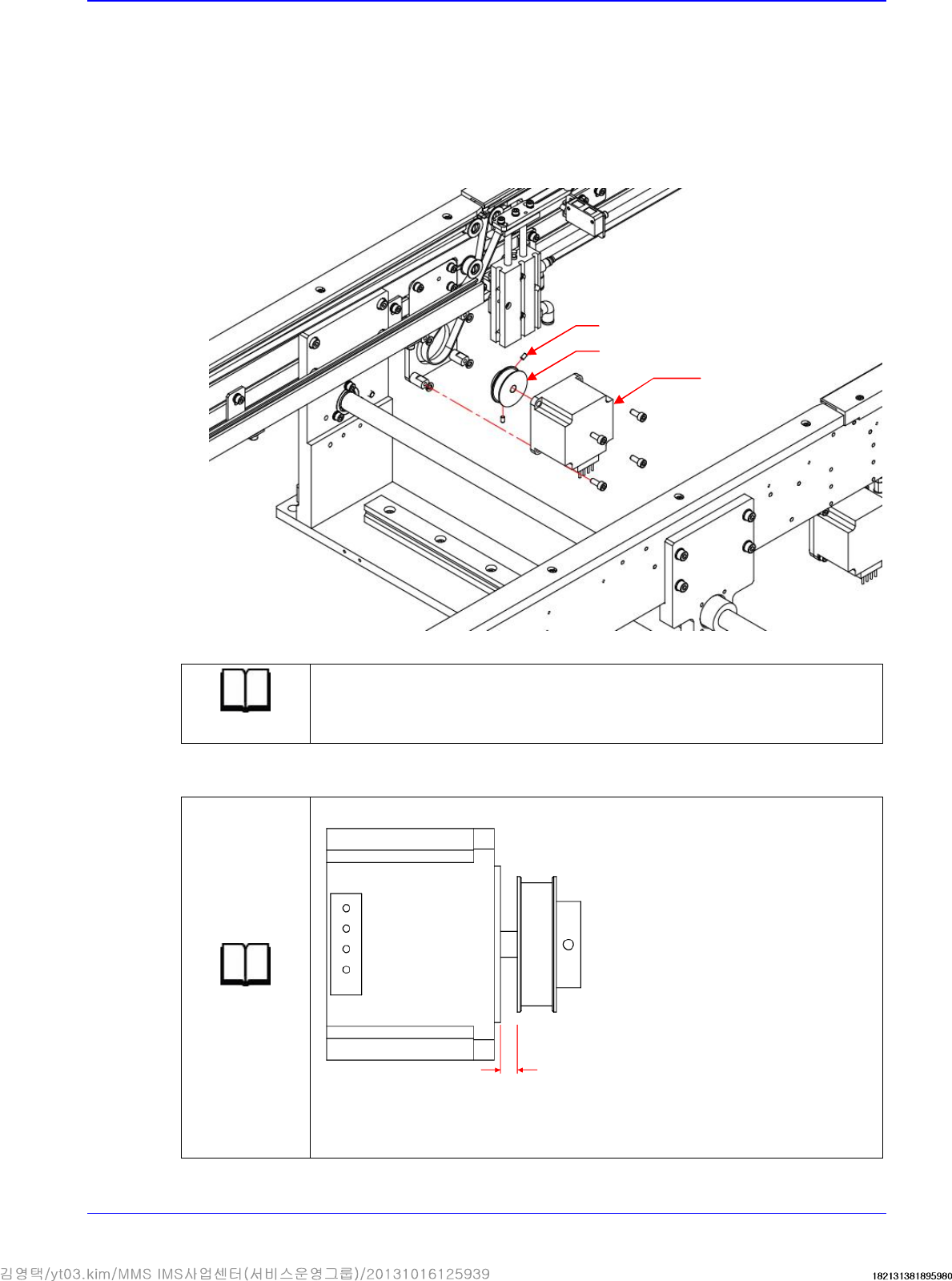 김영택/yt03.kim/MMS IMS사업센터(서비스운영그룹)/20131016125939

182131381895980