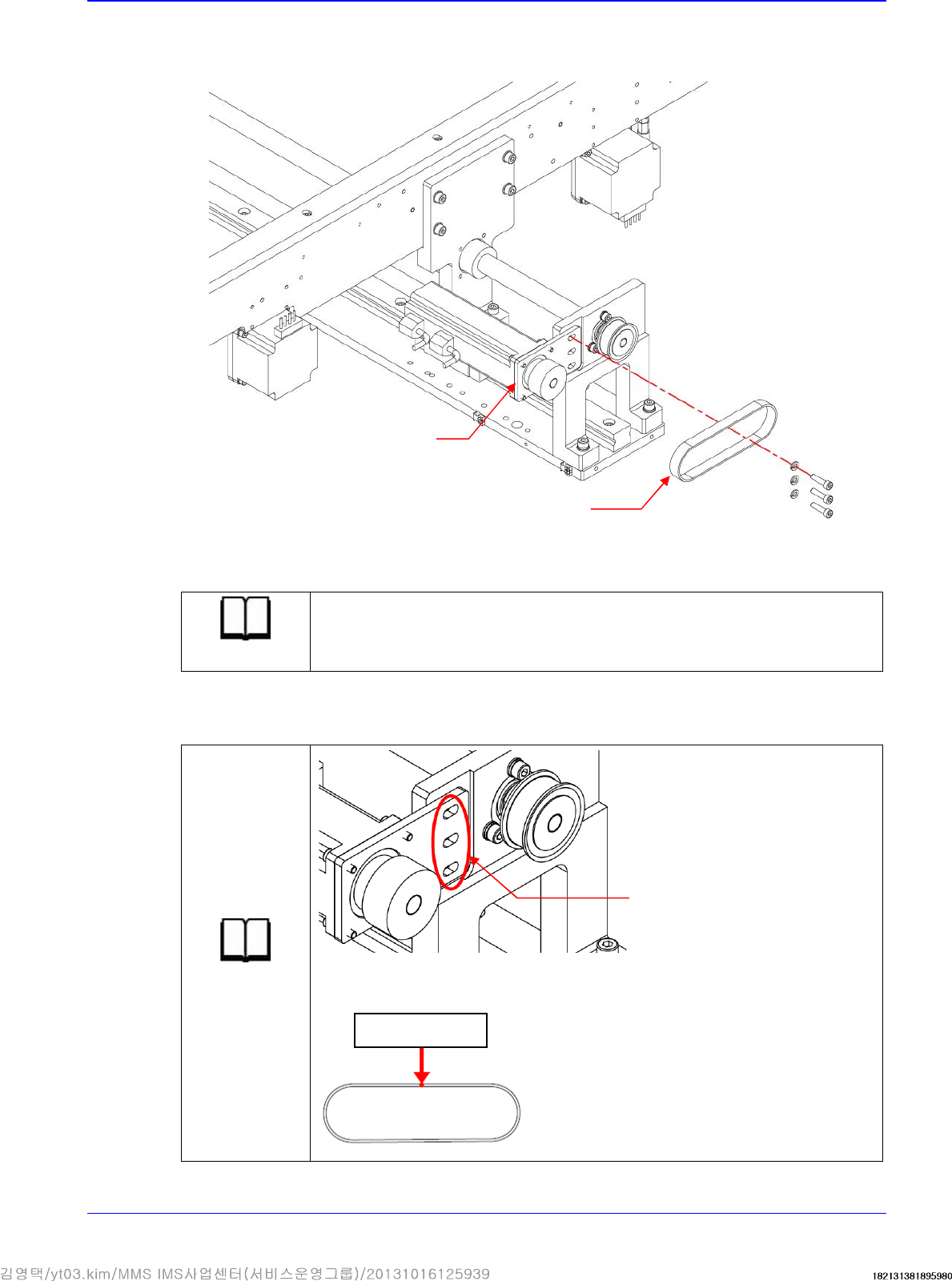 김영택/yt03.kim/MMS IMS사업센터(서비스운영그룹)/20131016125939

182131381895980