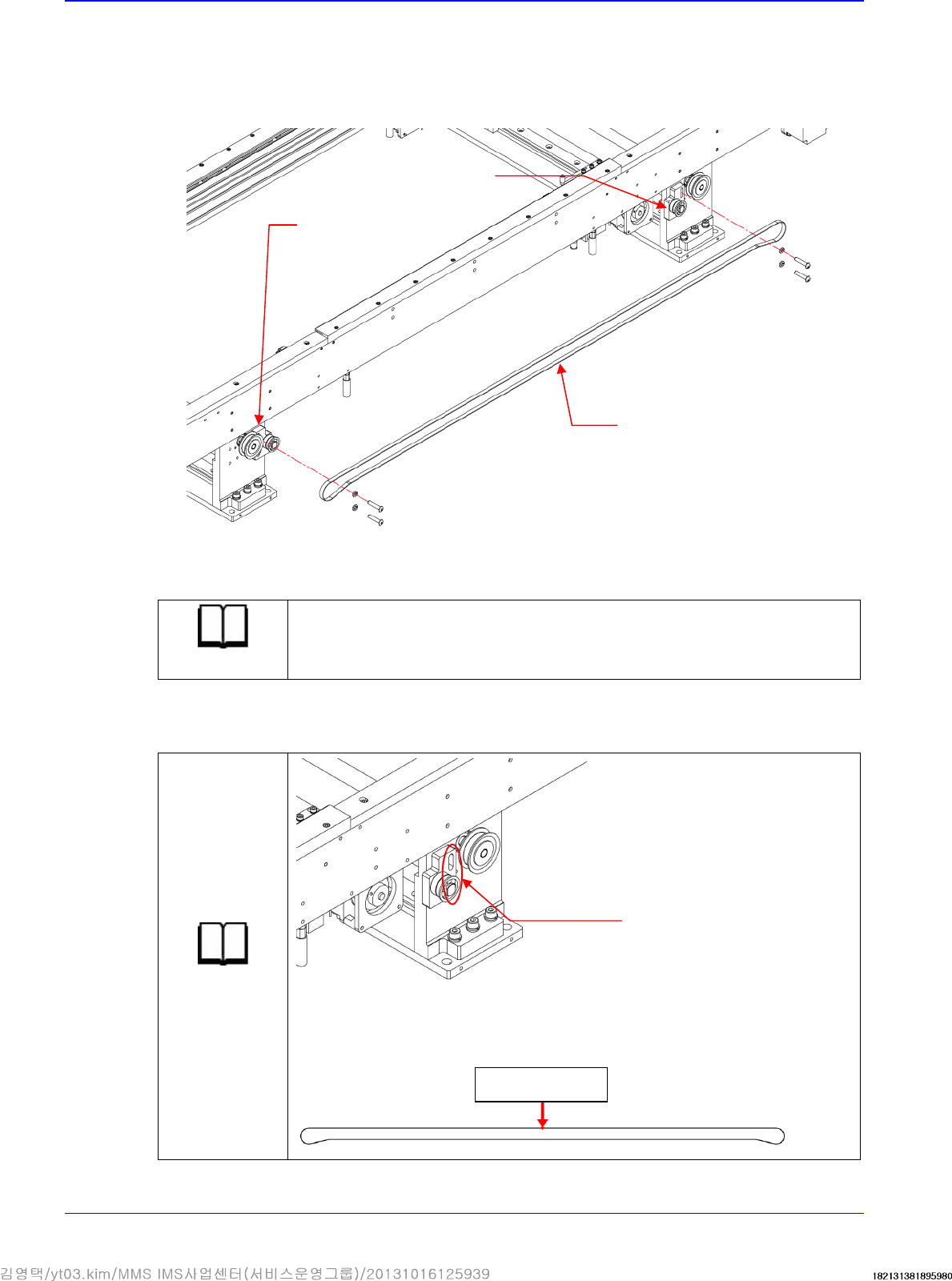 김영택/yt03.kim/MMS IMS사업센터(서비스운영그룹)/20131016125939

182131381895980