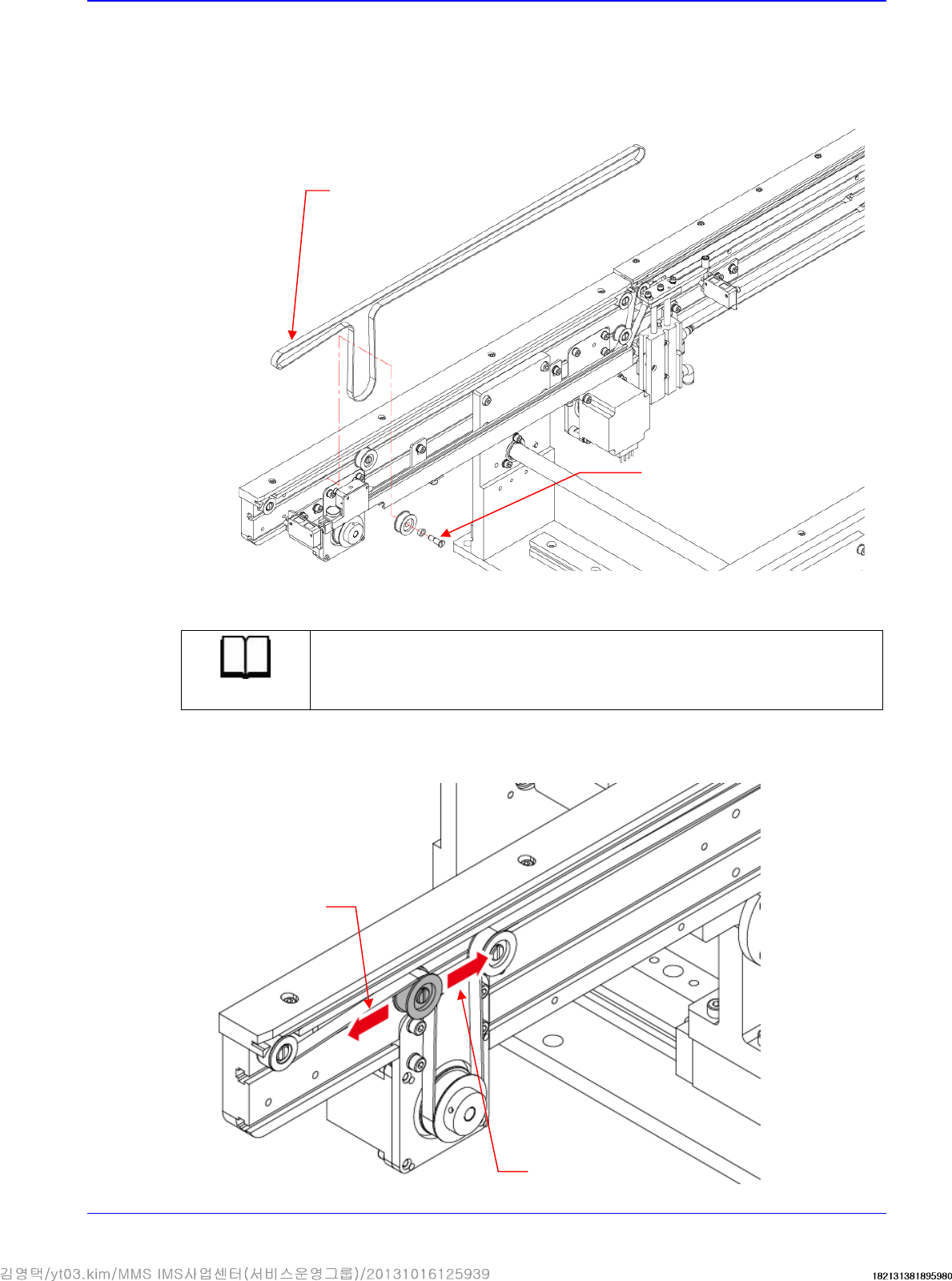 김영택/yt03.kim/MMS IMS사업센터(서비스운영그룹)/20131016125939

182131381895980