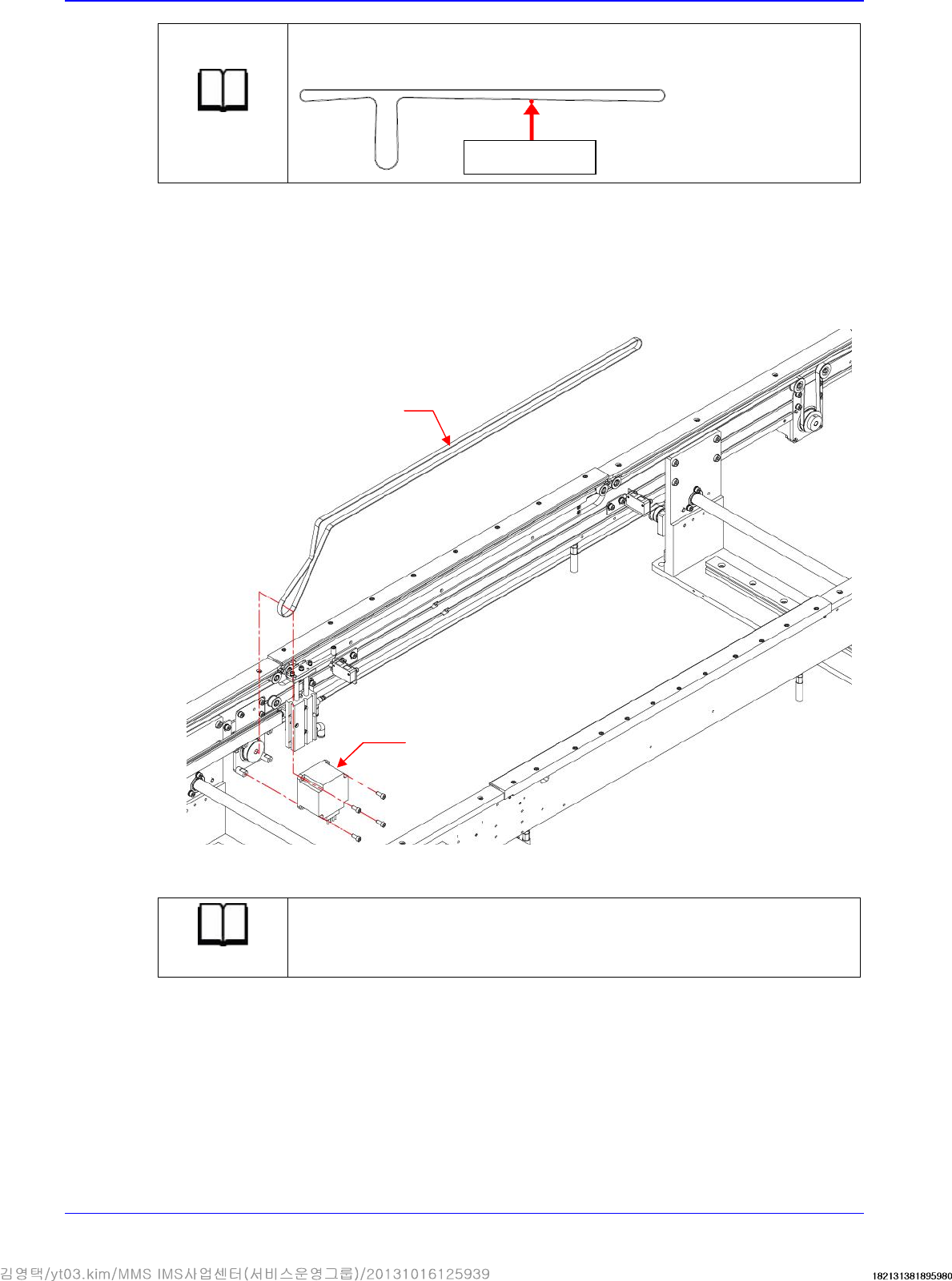 김영택/yt03.kim/MMS IMS사업센터(서비스운영그룹)/20131016125939

182131381895980