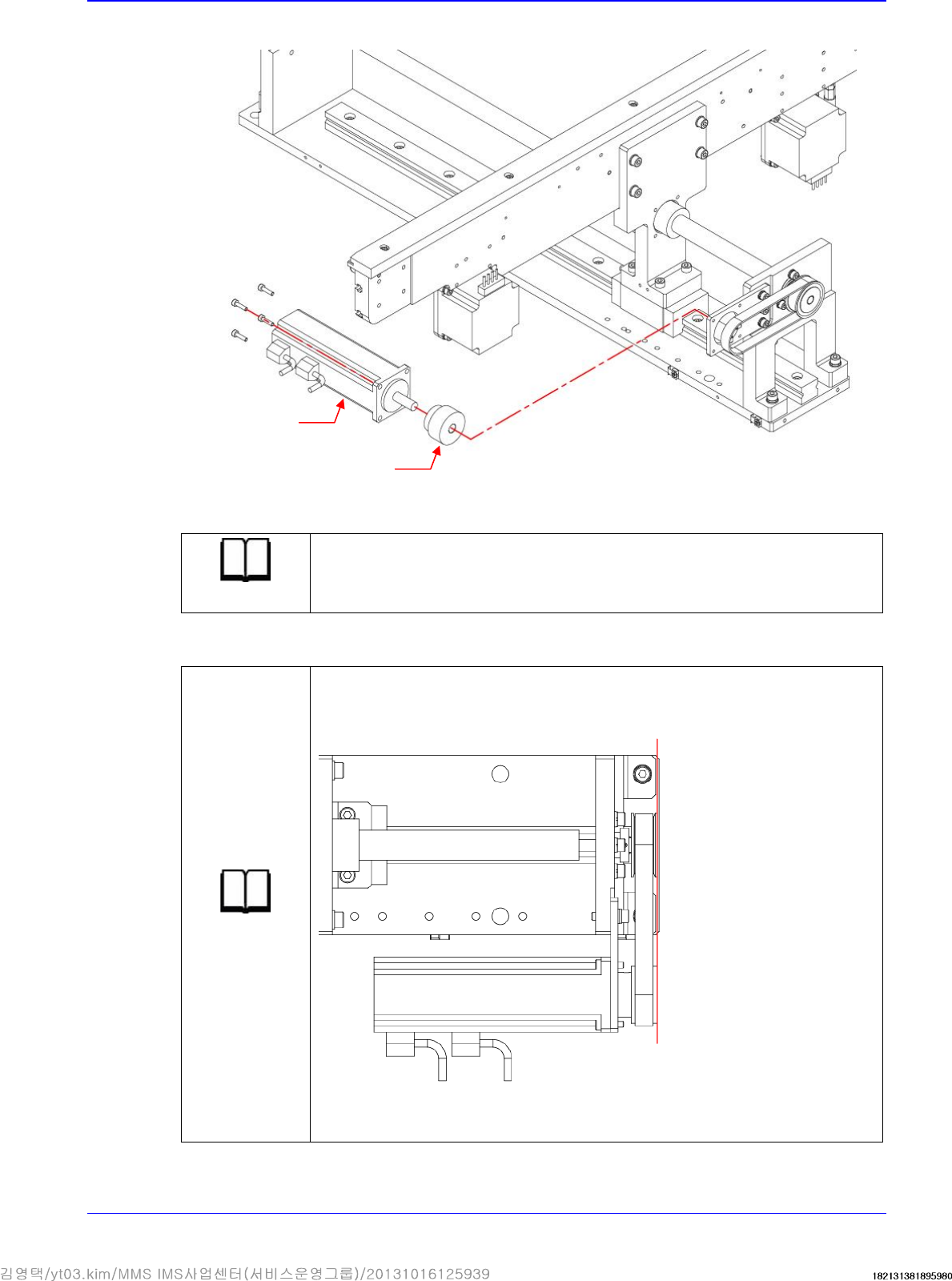 김영택/yt03.kim/MMS IMS사업센터(서비스운영그룹)/20131016125939

182131381895980