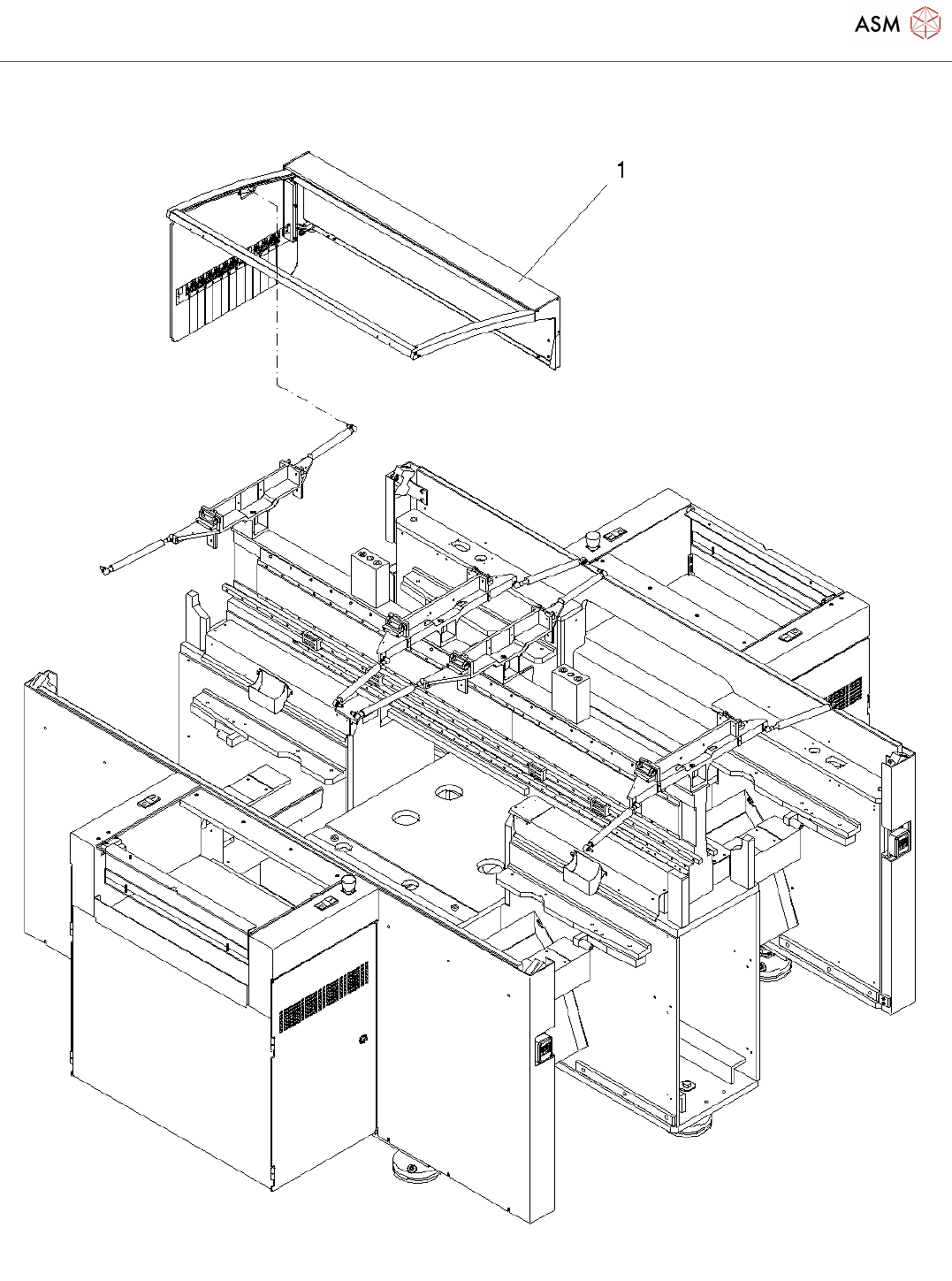 ASM

1