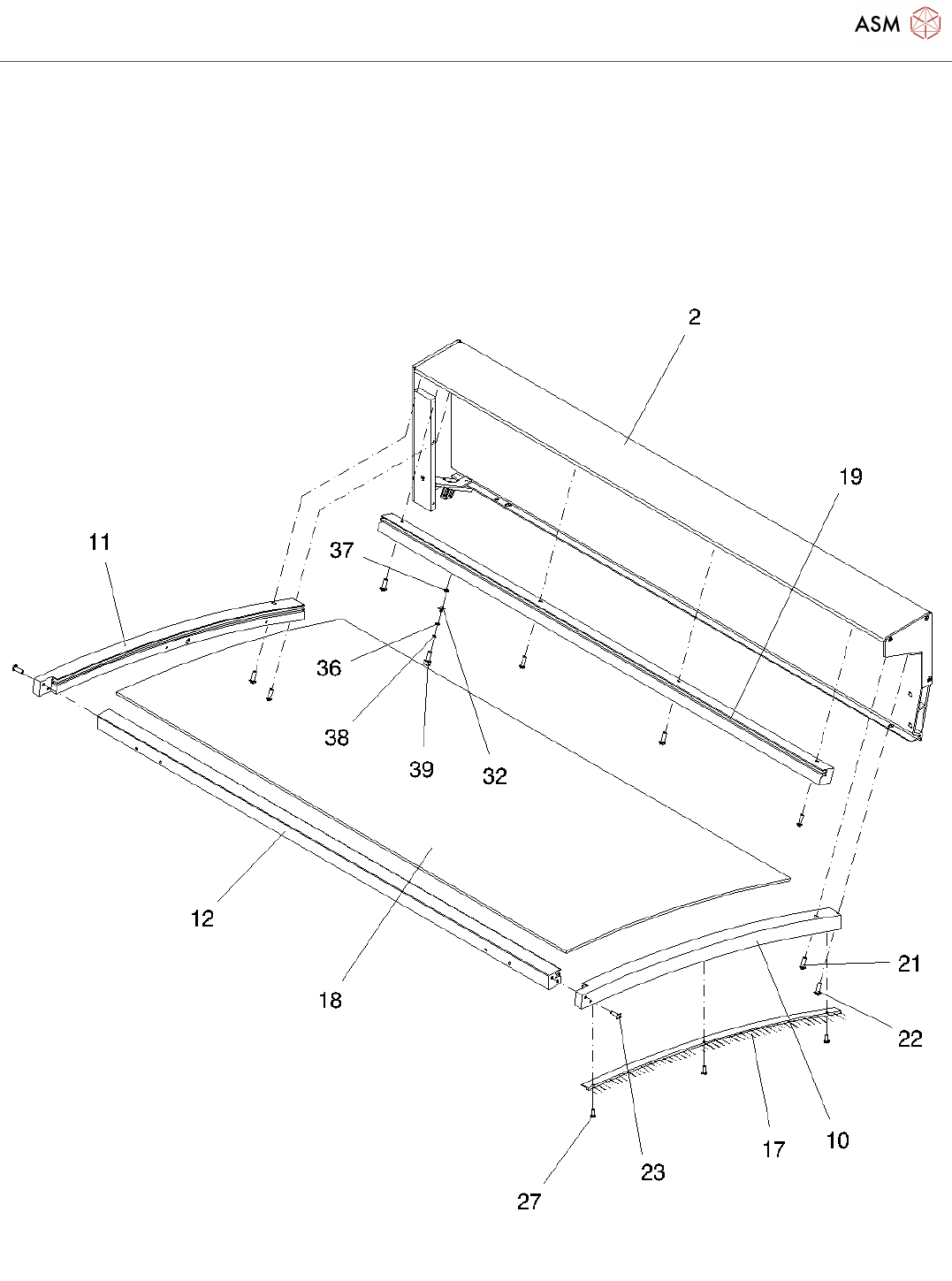 ASM

2

19

11

37

36

38

39

32

12

18

21

22

10

17

23

27