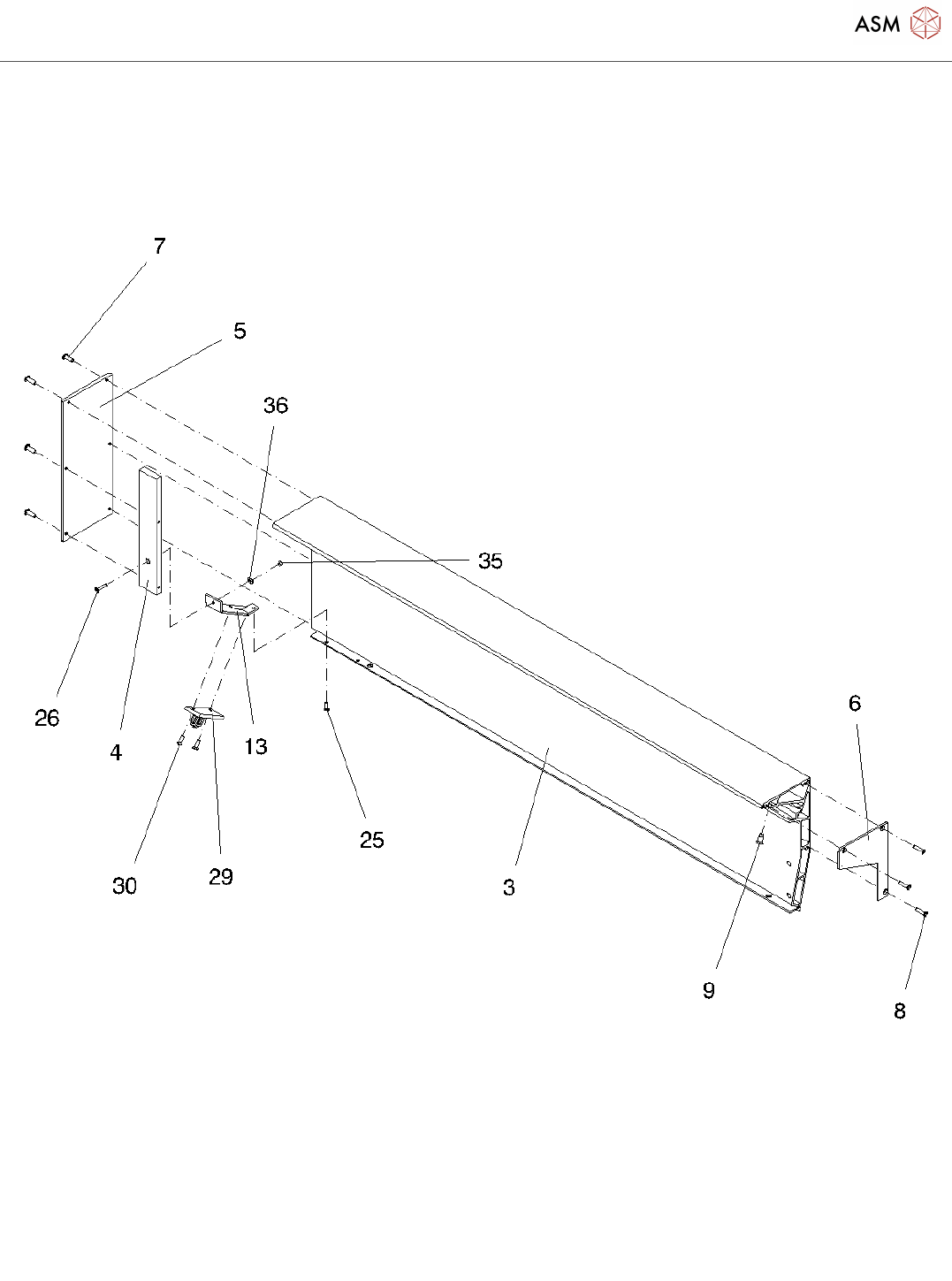 ASM

7
5
36
35
26
4
13
30
29
25
3
6
9
8