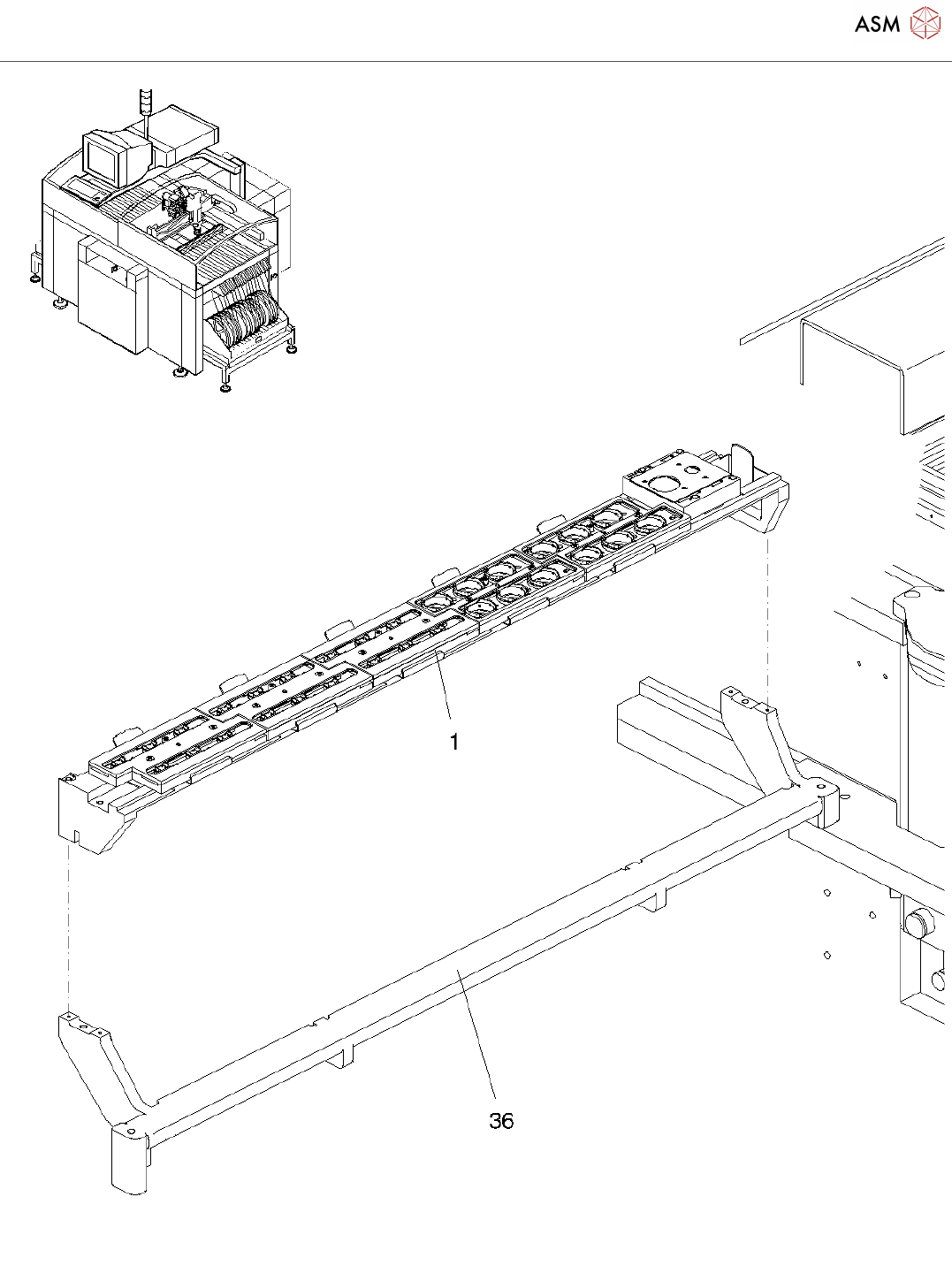 ASM

1

36