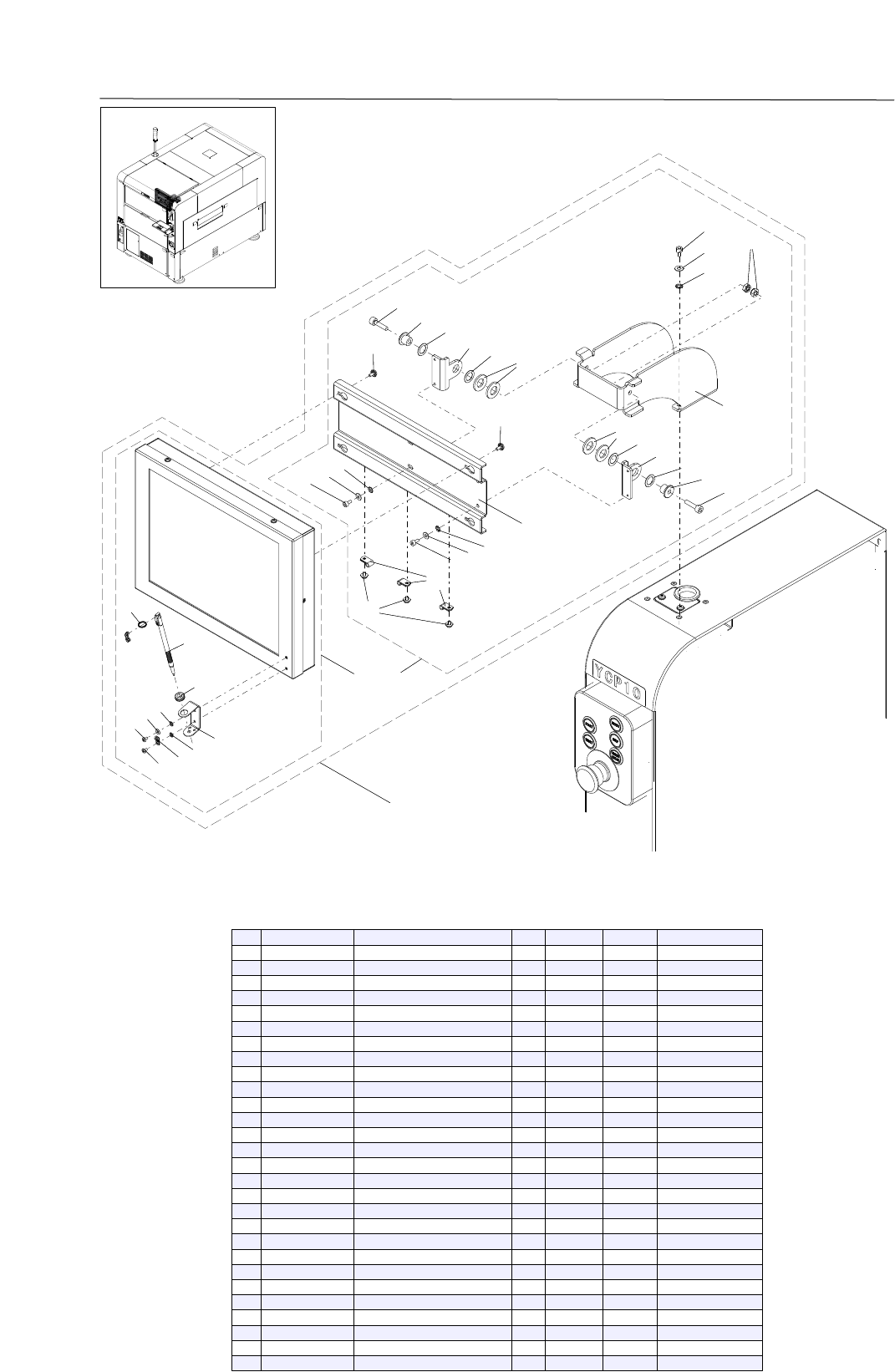 YCP10