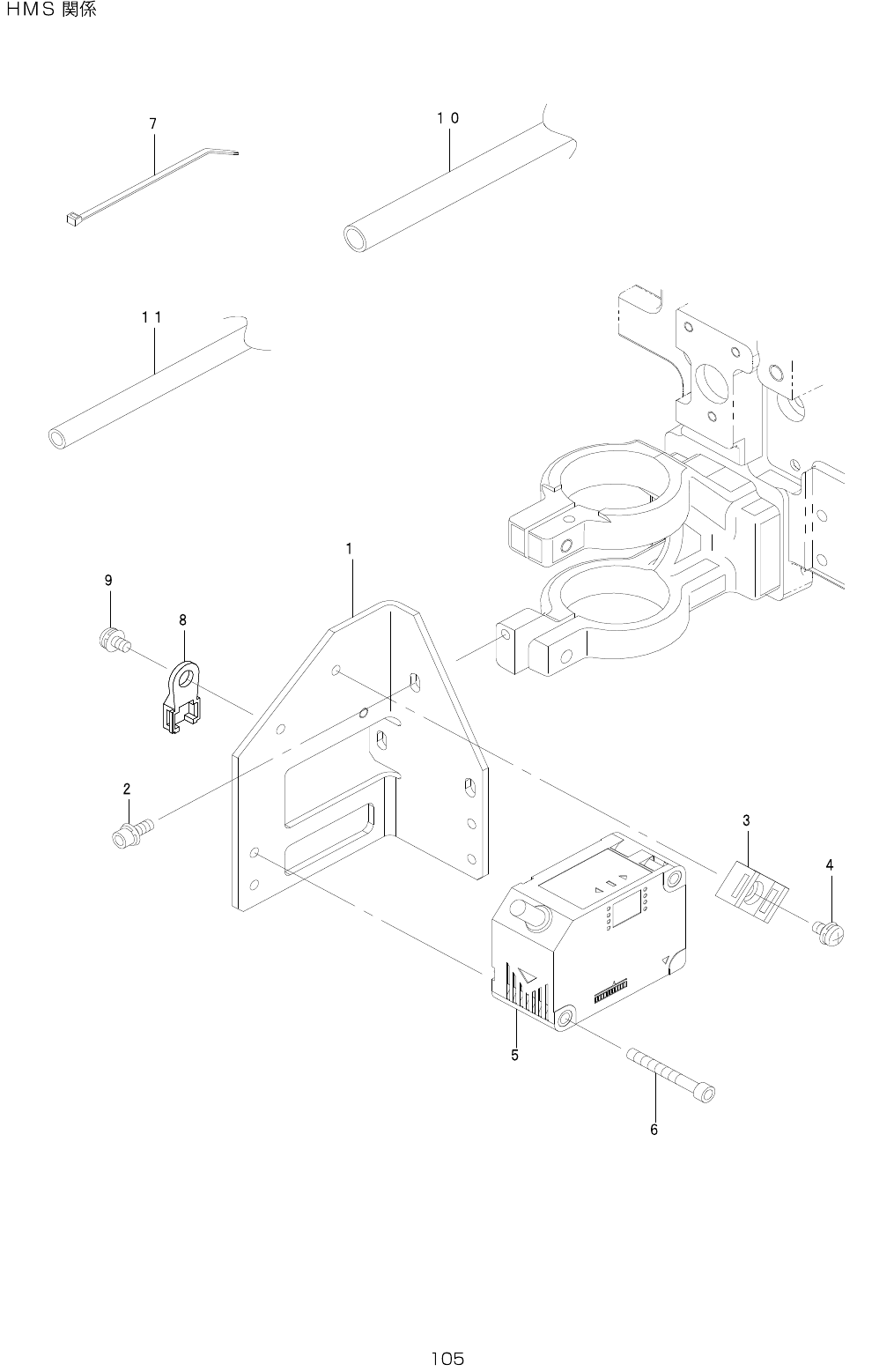 HMS 関係

7

10

11

1

9

8

2

3

4

5

6

105