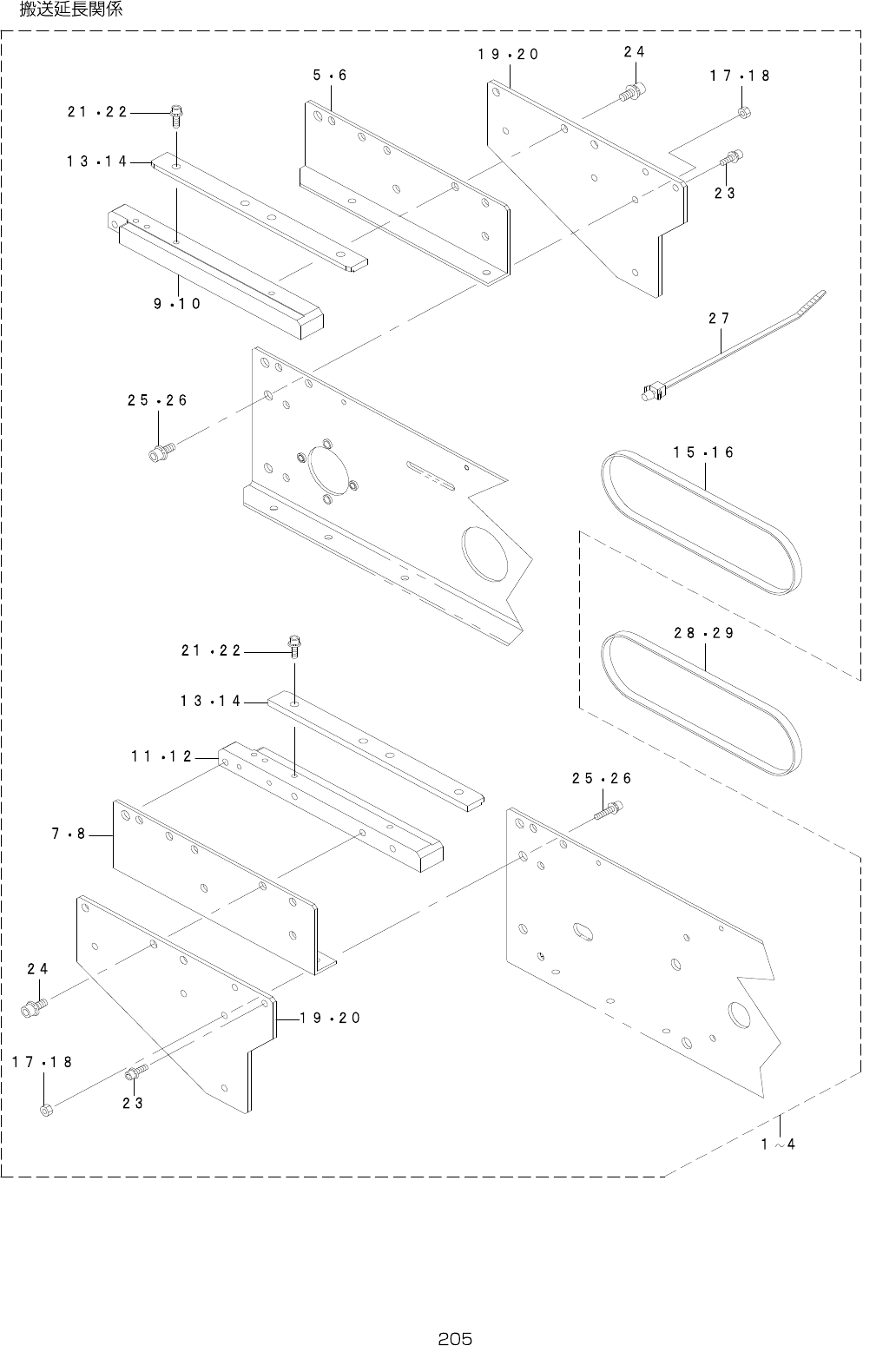 搬送延長関係

19・20

24

5・6

17・18

21・22

13・14

23

9・10

27

25・26

15・16

28・29

21・22

13・14

11・12

25・26

7・8

24

19・20

17・18

23

1～4

205