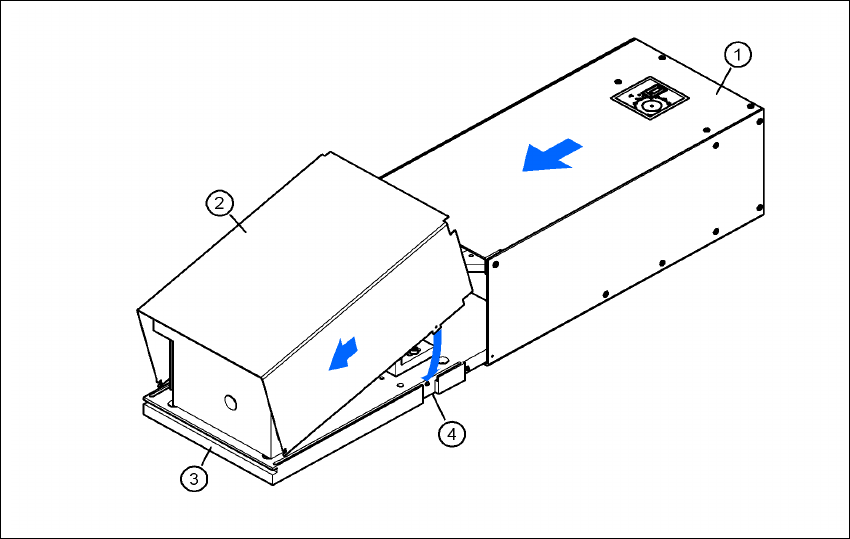 1
2
3
4