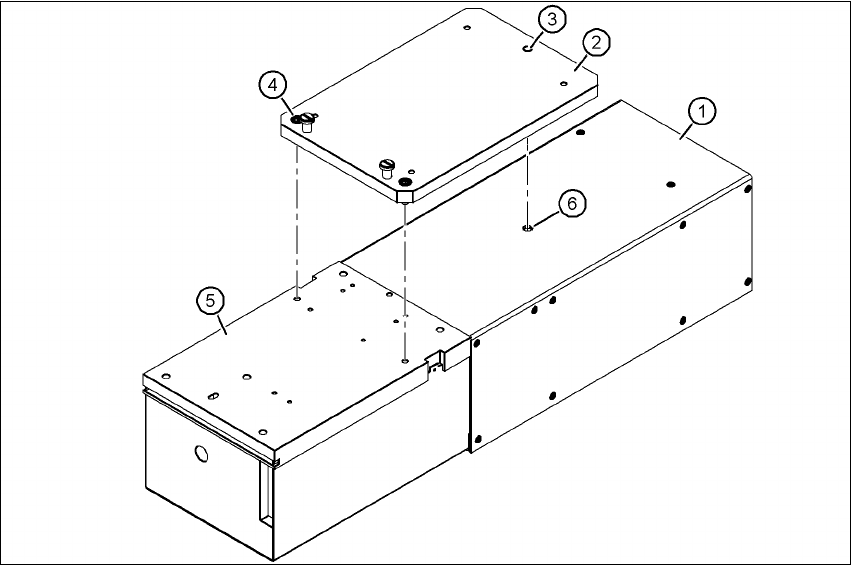 3
2
4
1
6
5