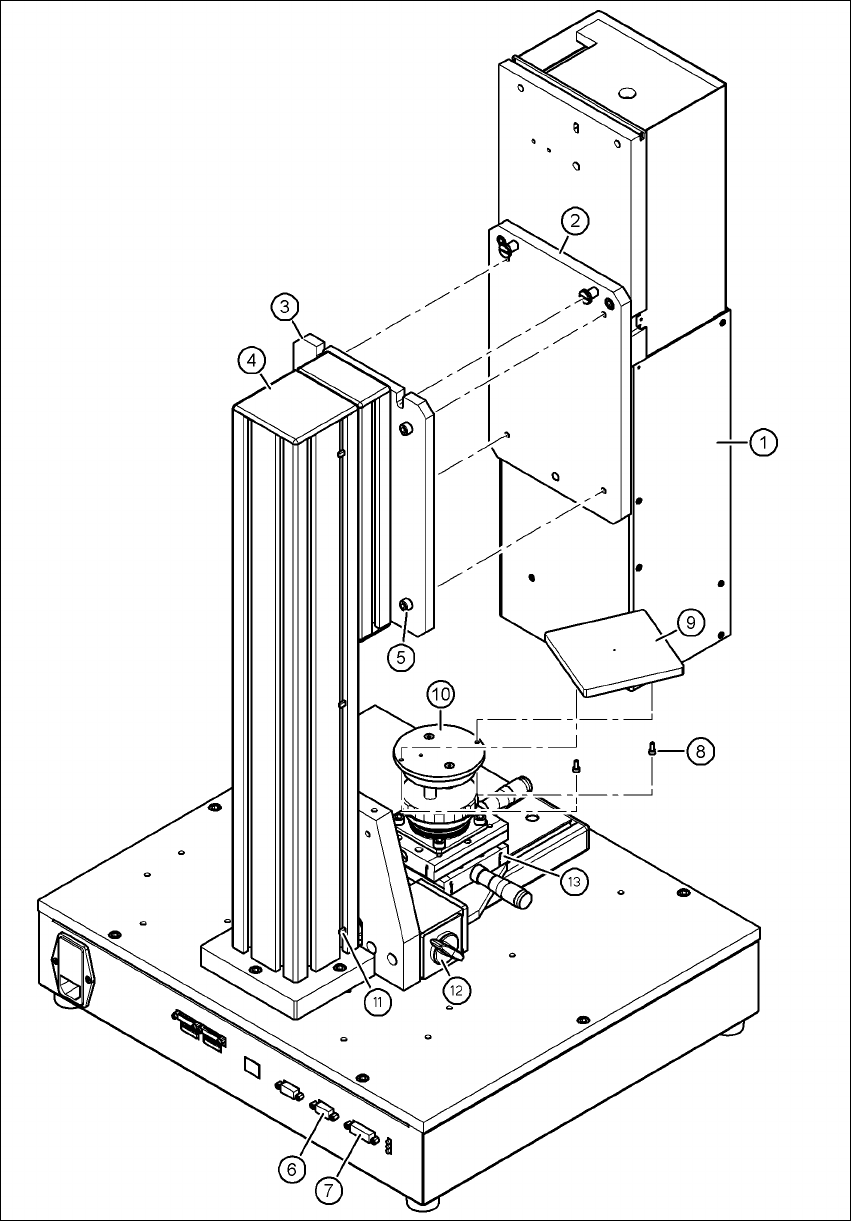 2
3
4
1
5
9
10
8
13
11
12
6
7