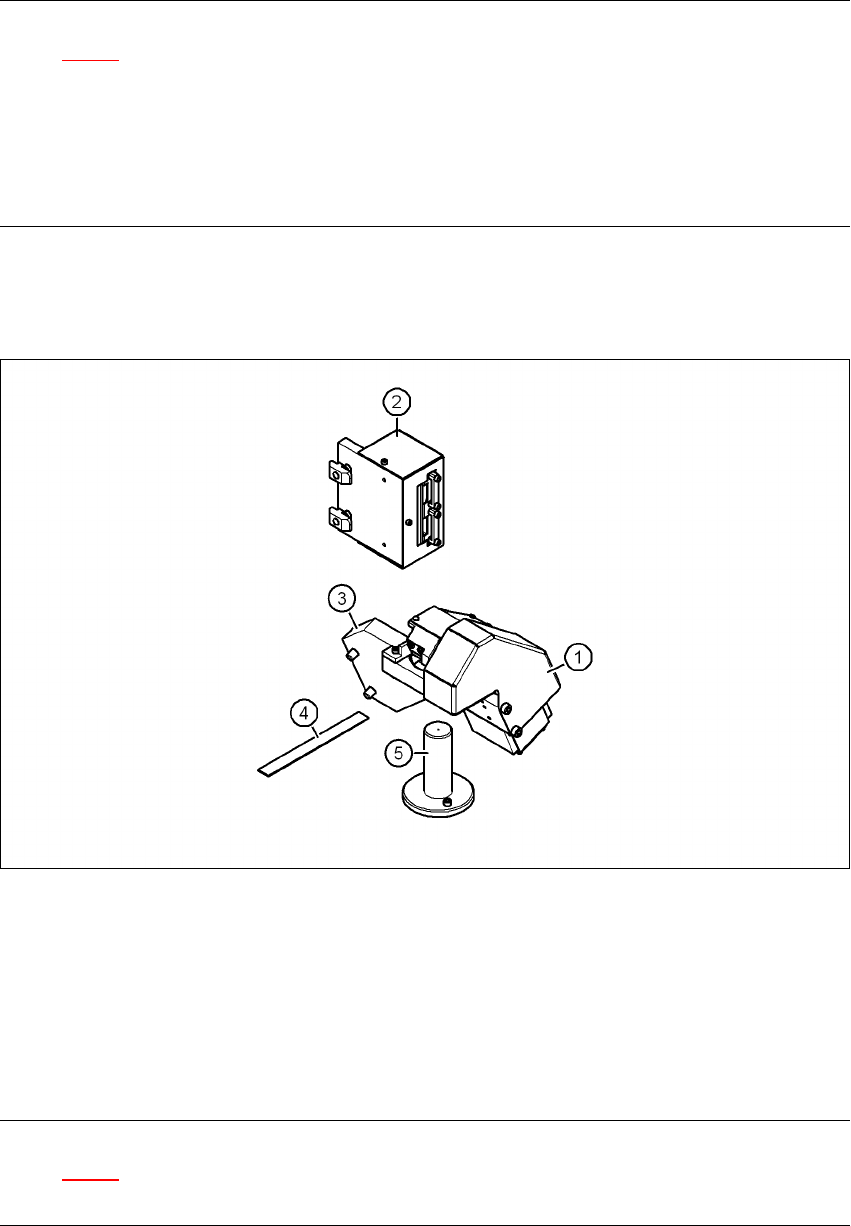 2

3

1

4

5