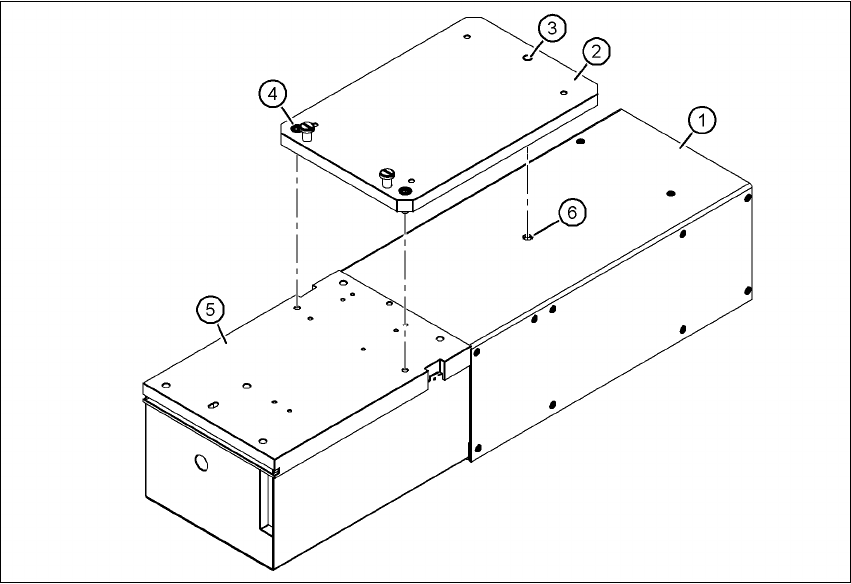 3
2
4
1
6
5