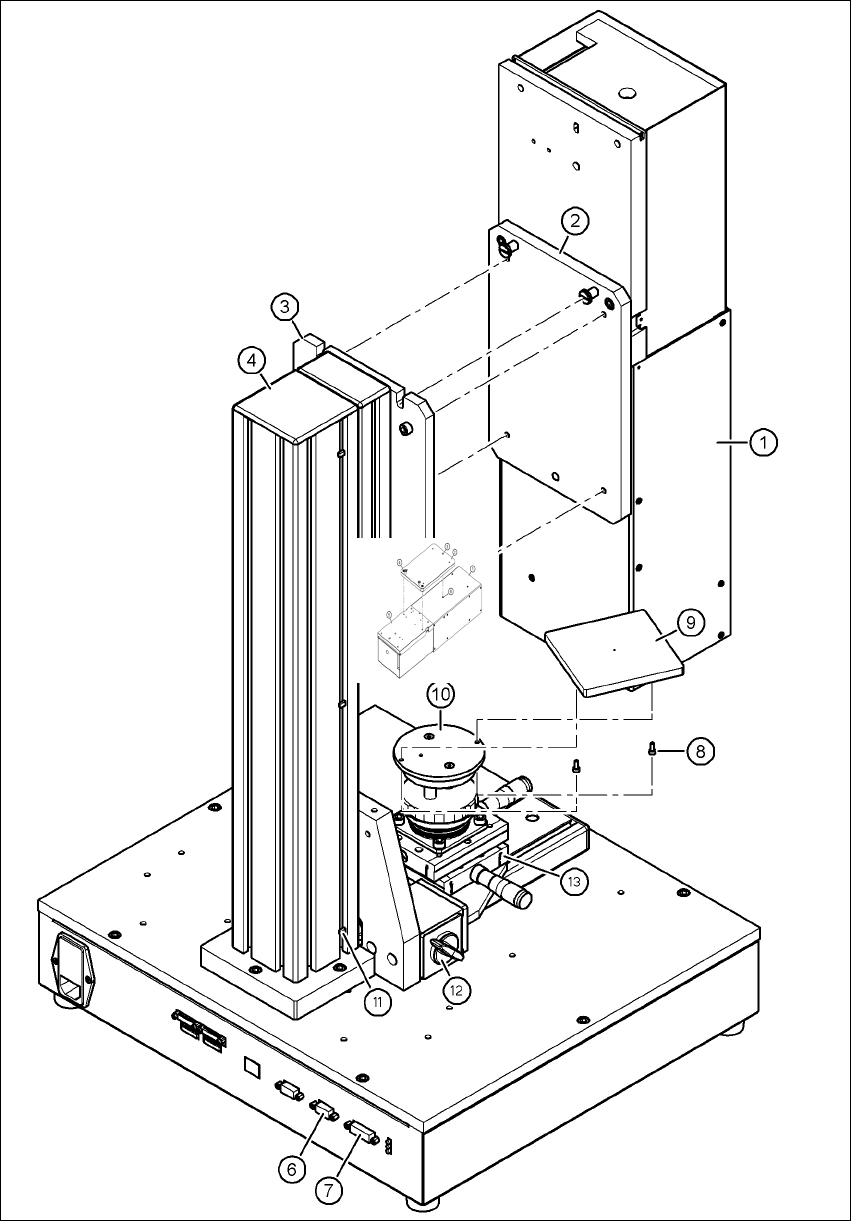 2
3
4
1
9
10
8
13
11
12
6
7