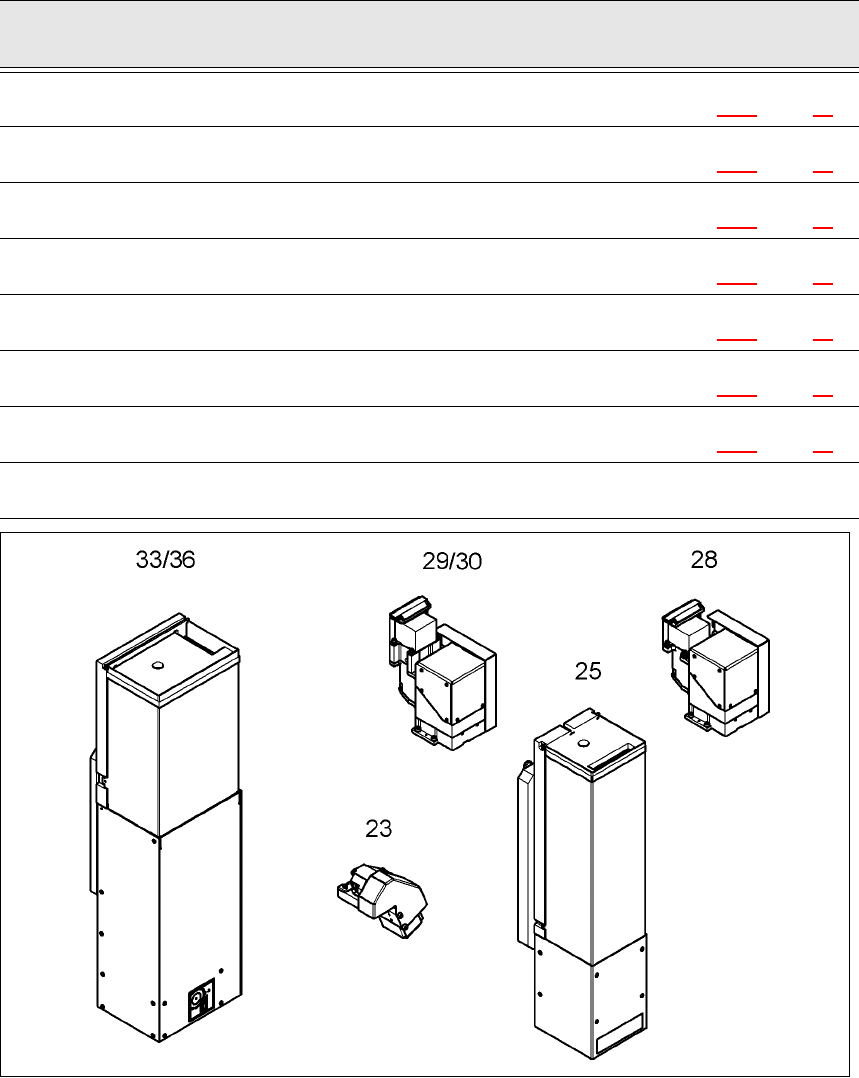 33/36

29/30

28

25

23