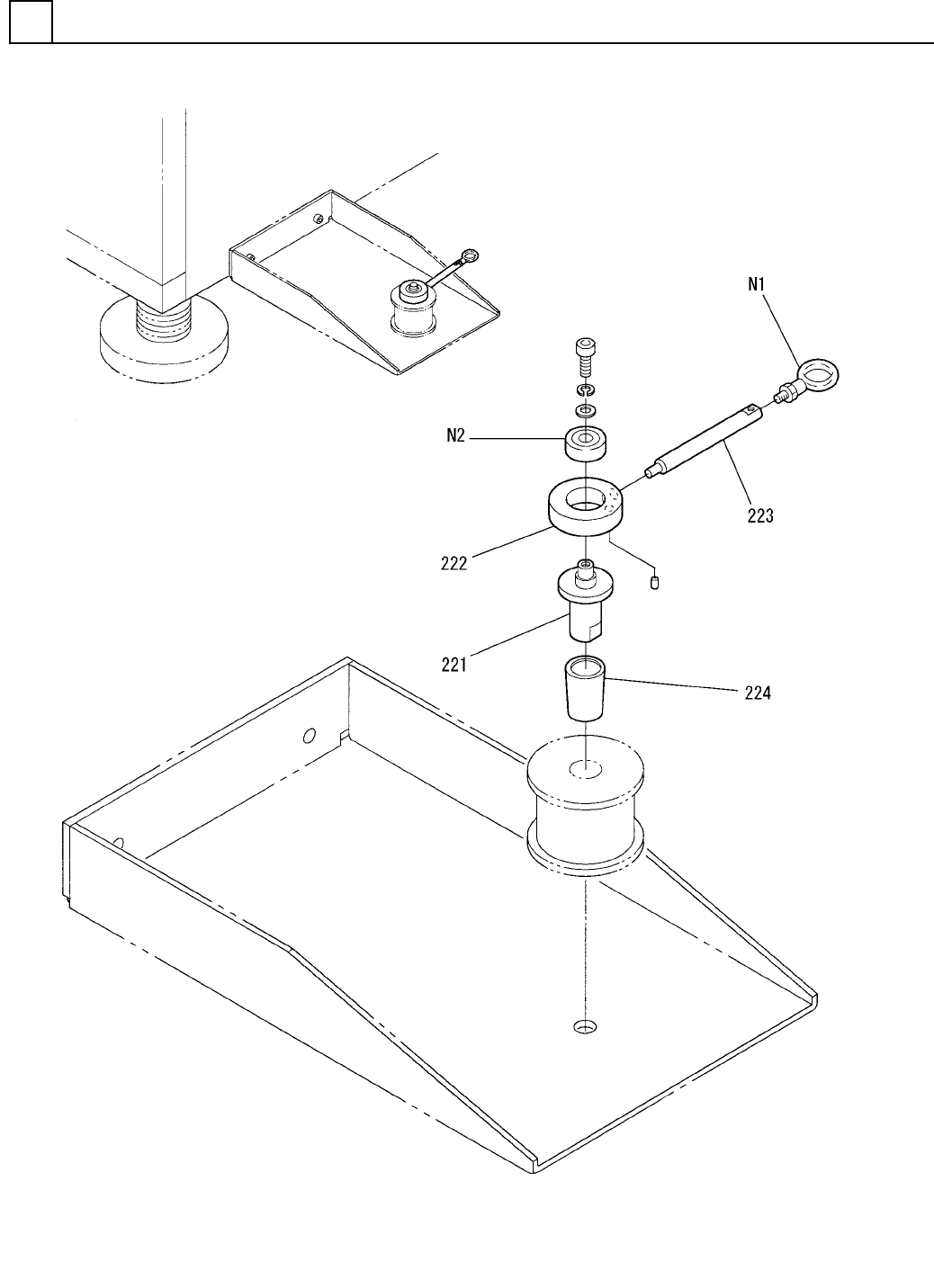 N1
N2
223
222
221
224