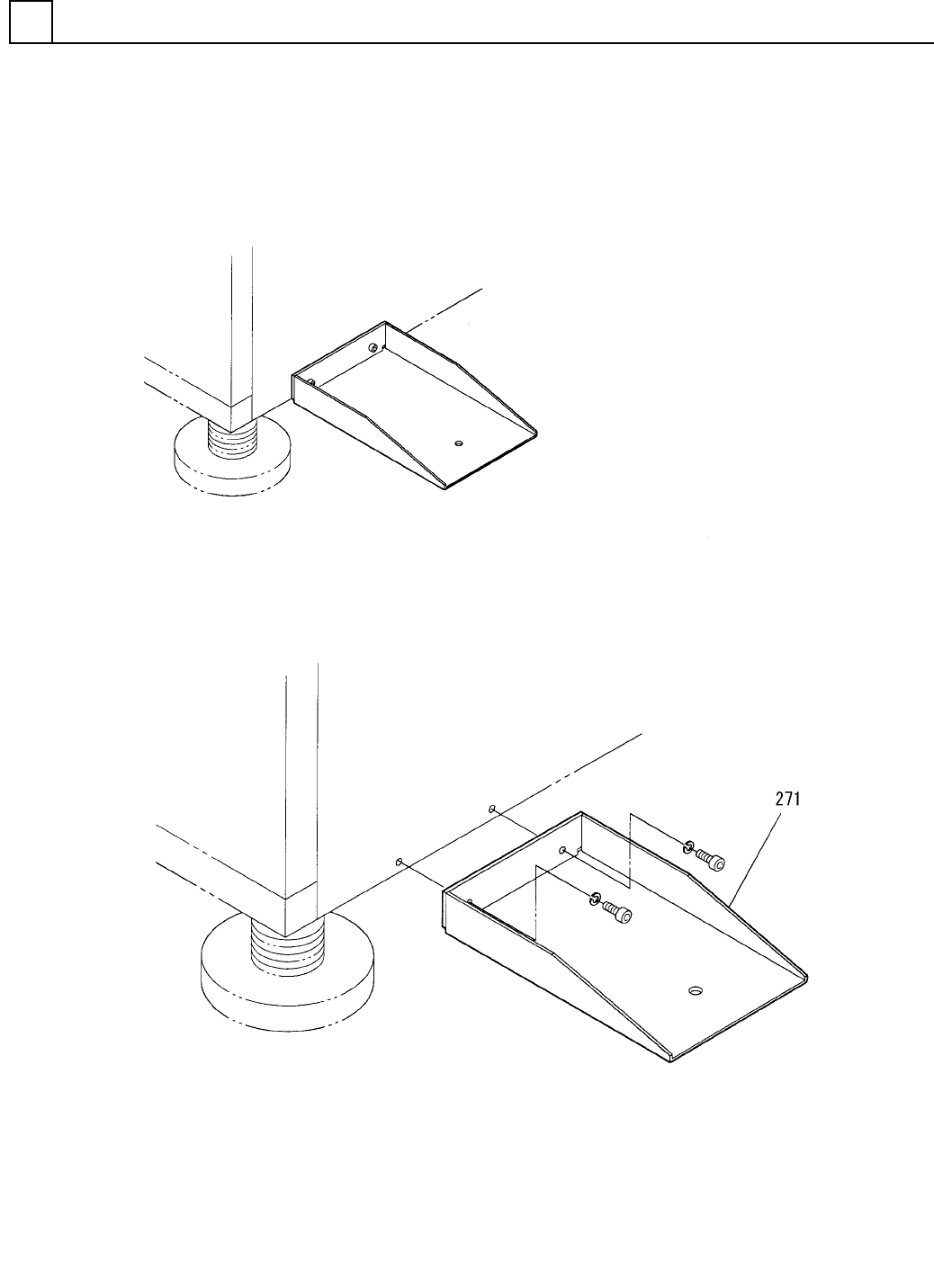 271