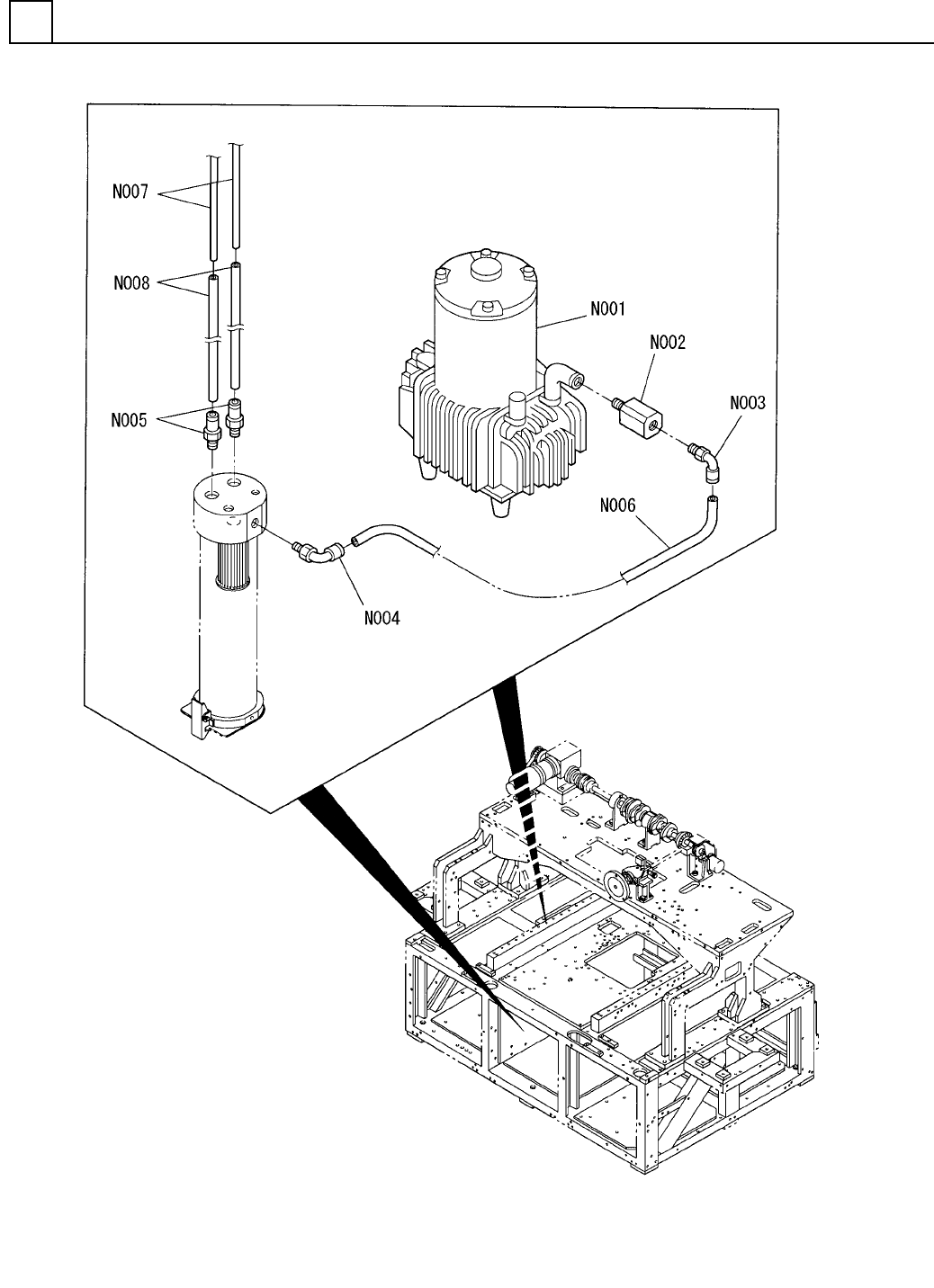 N007
N008
N005
N001
N002
N003
N006
N004