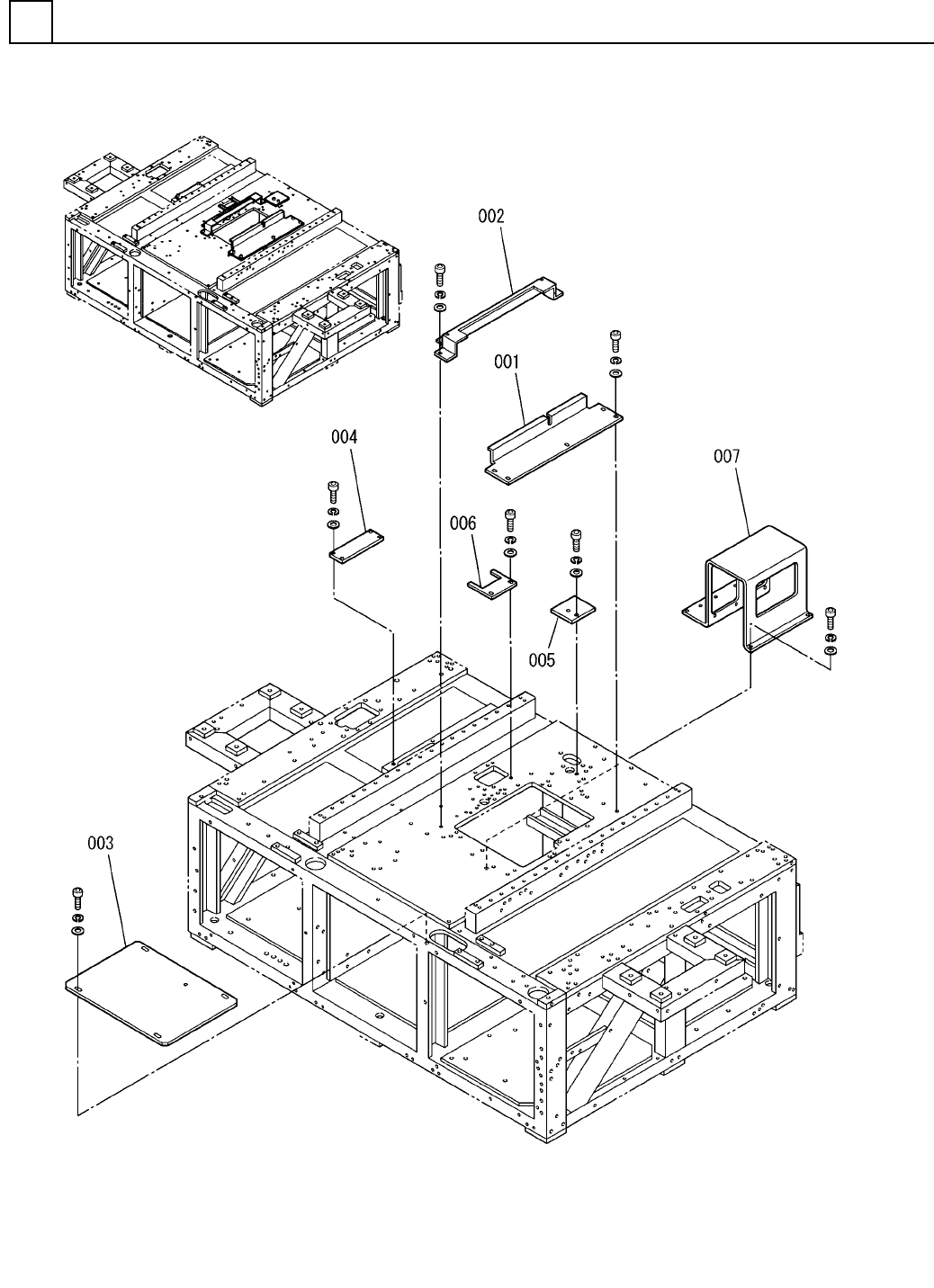 002

001

004

007

006

005

003