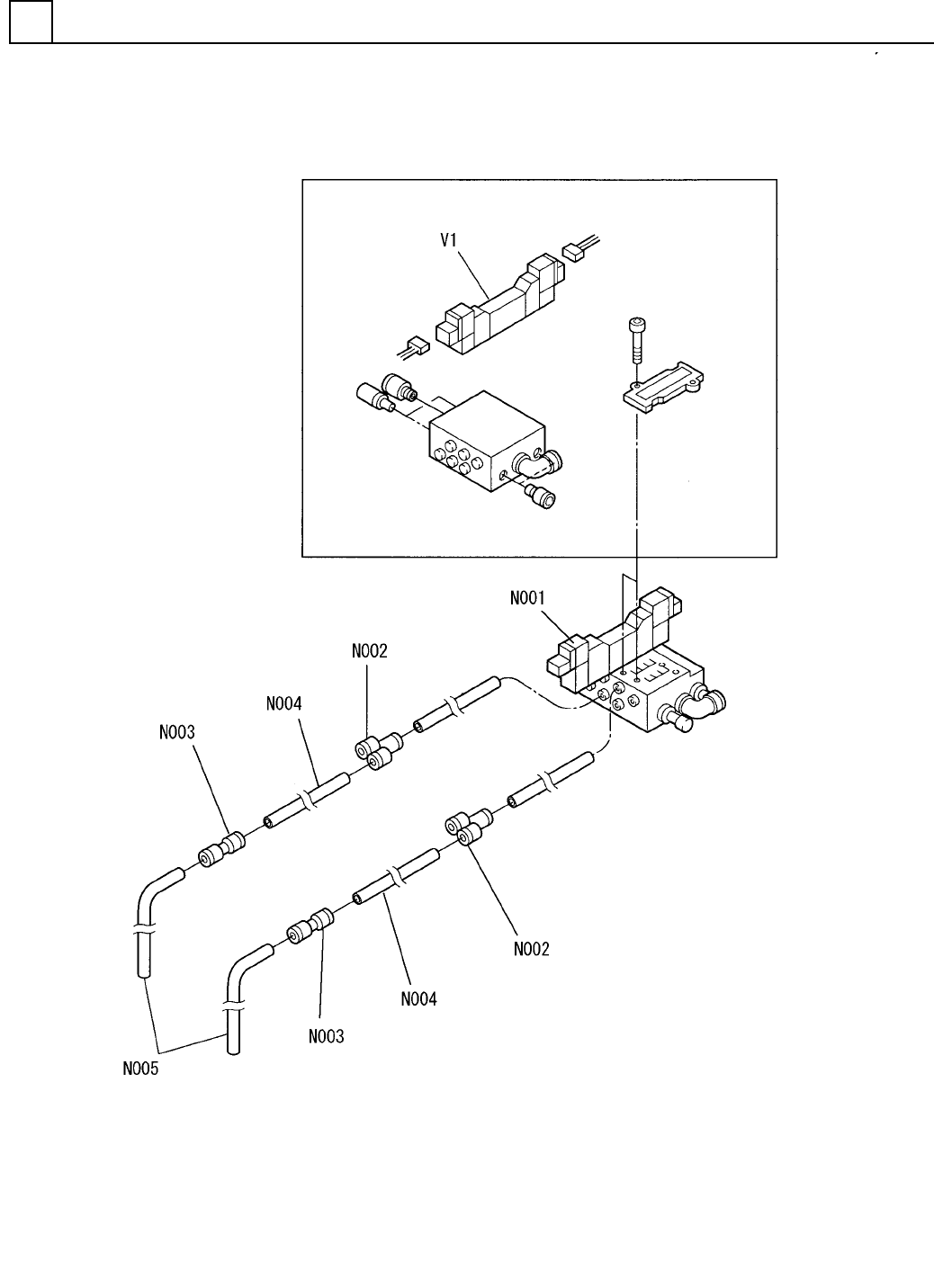 V1

N001

N002

N004

N003

N002

N004

N003

N005