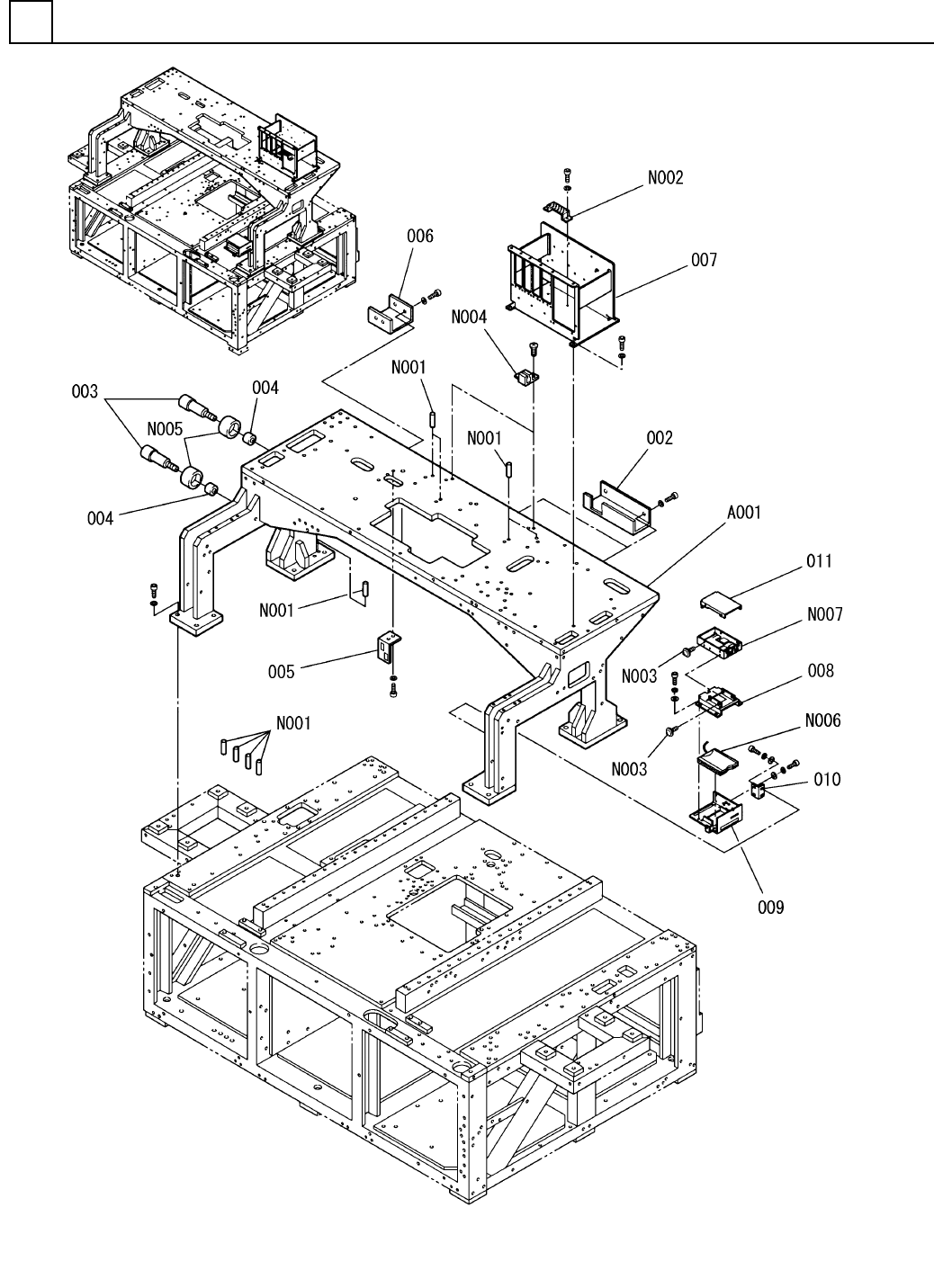 N002
006
007
N004
N001
003
004
N005
N001
002
004
A001
011
N001
N007
005
N003
008
N001
N006
N003
010
009