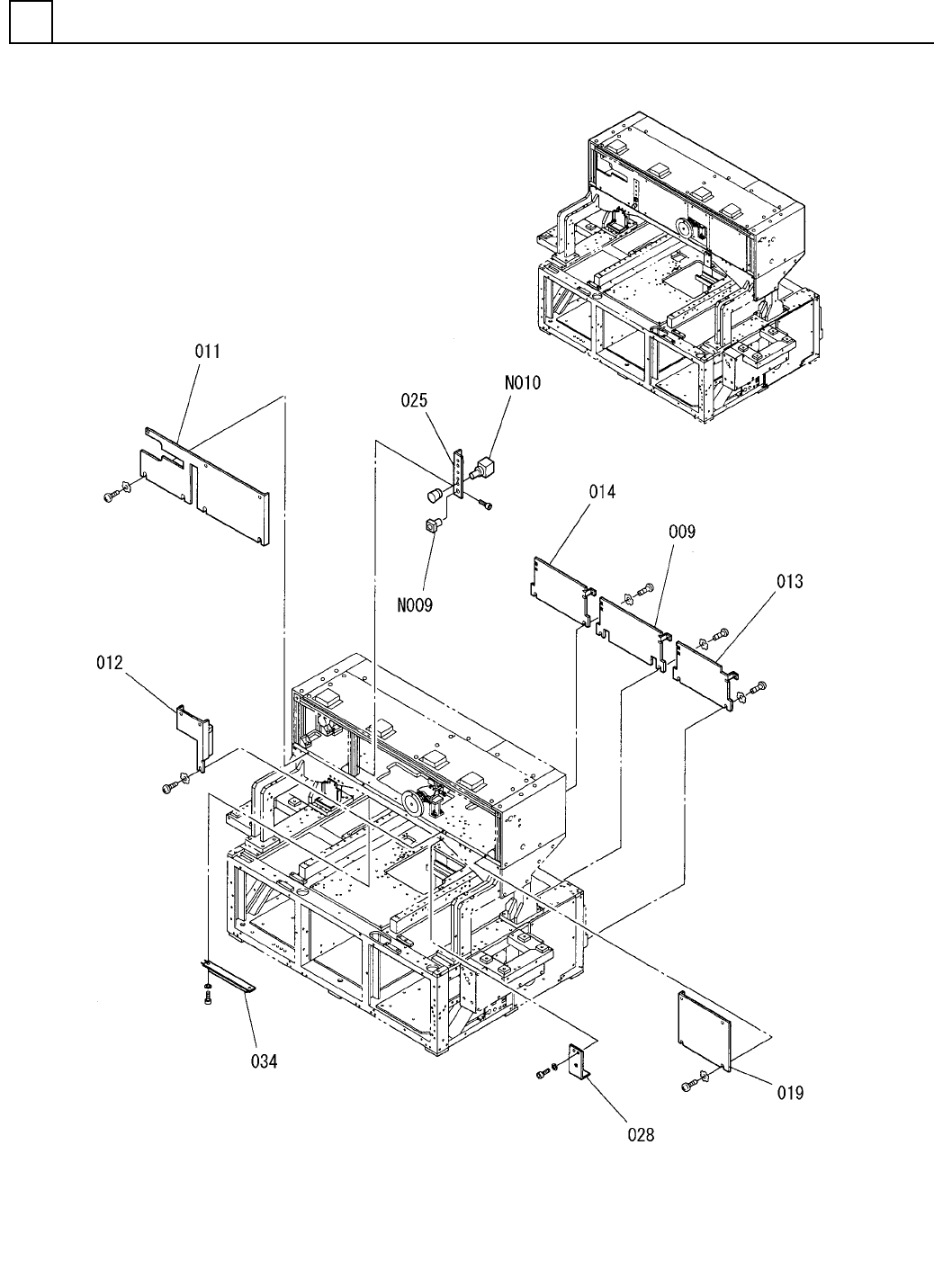 011

025

N010

014

009

013

N009

012

034

028

019