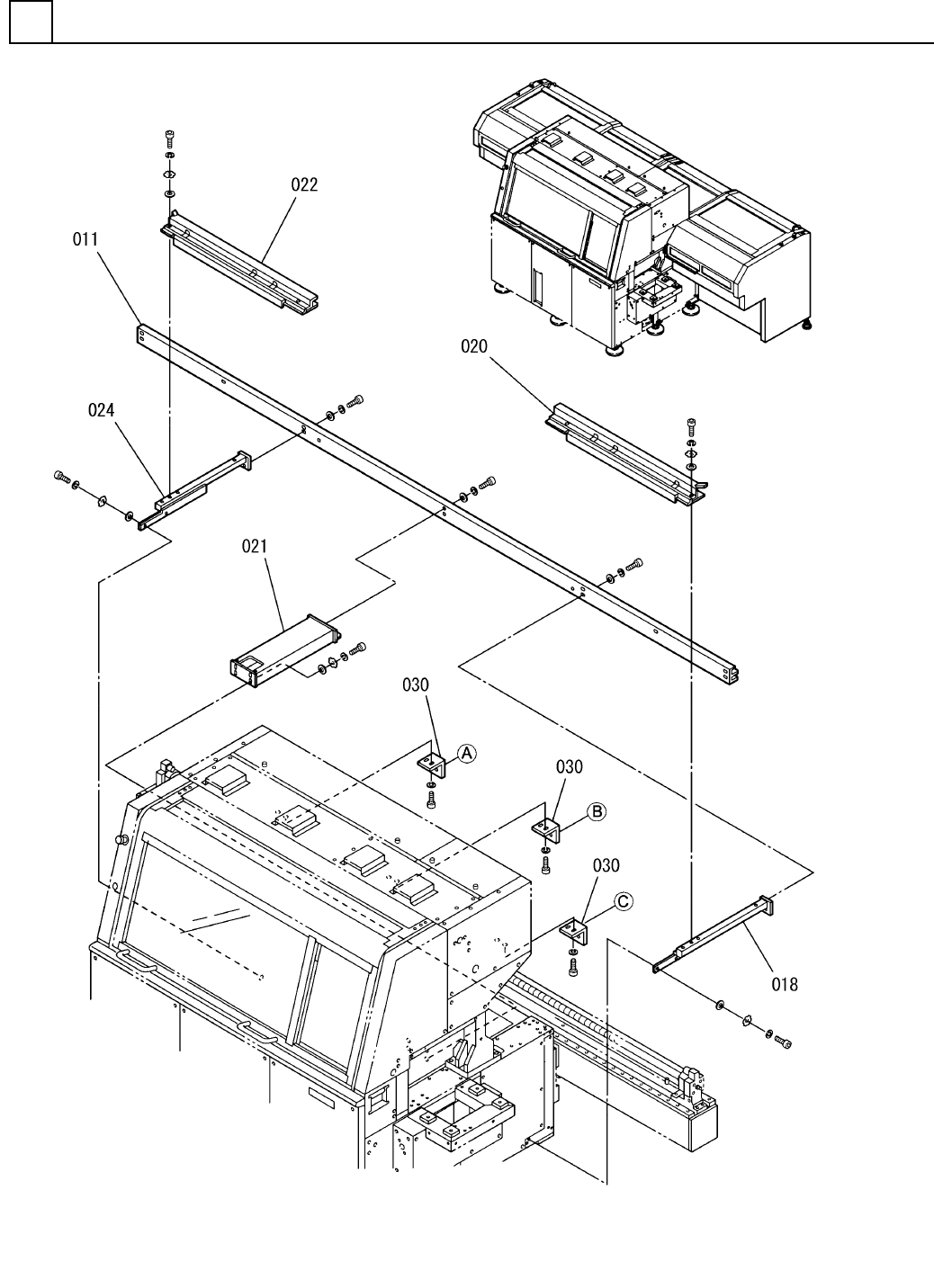 022

011

020

024

021

030

A

030

B

030

C

018