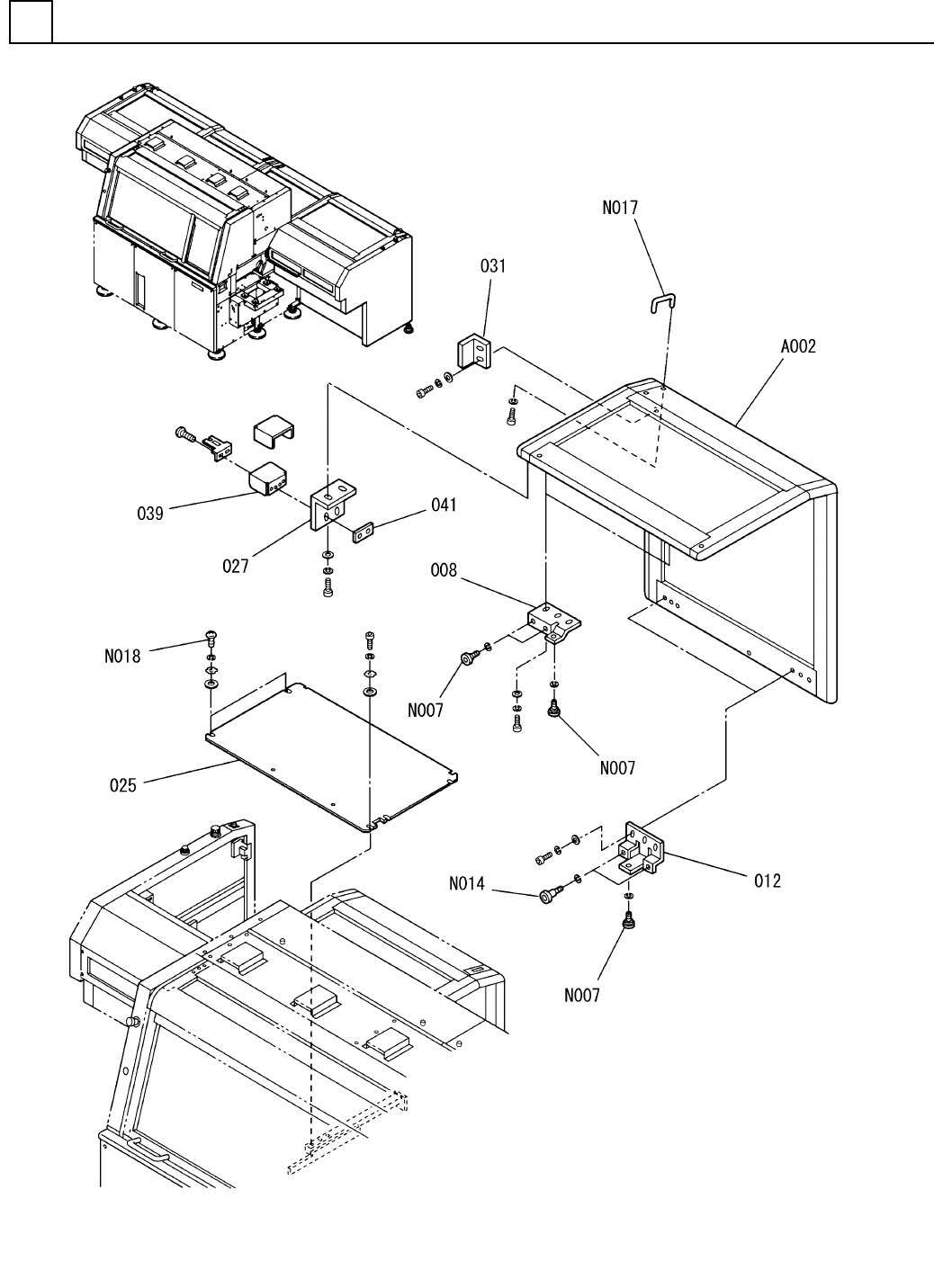 N017

031

A002

039

041

027

008

N018

N007

N007

025

N014

012

N007