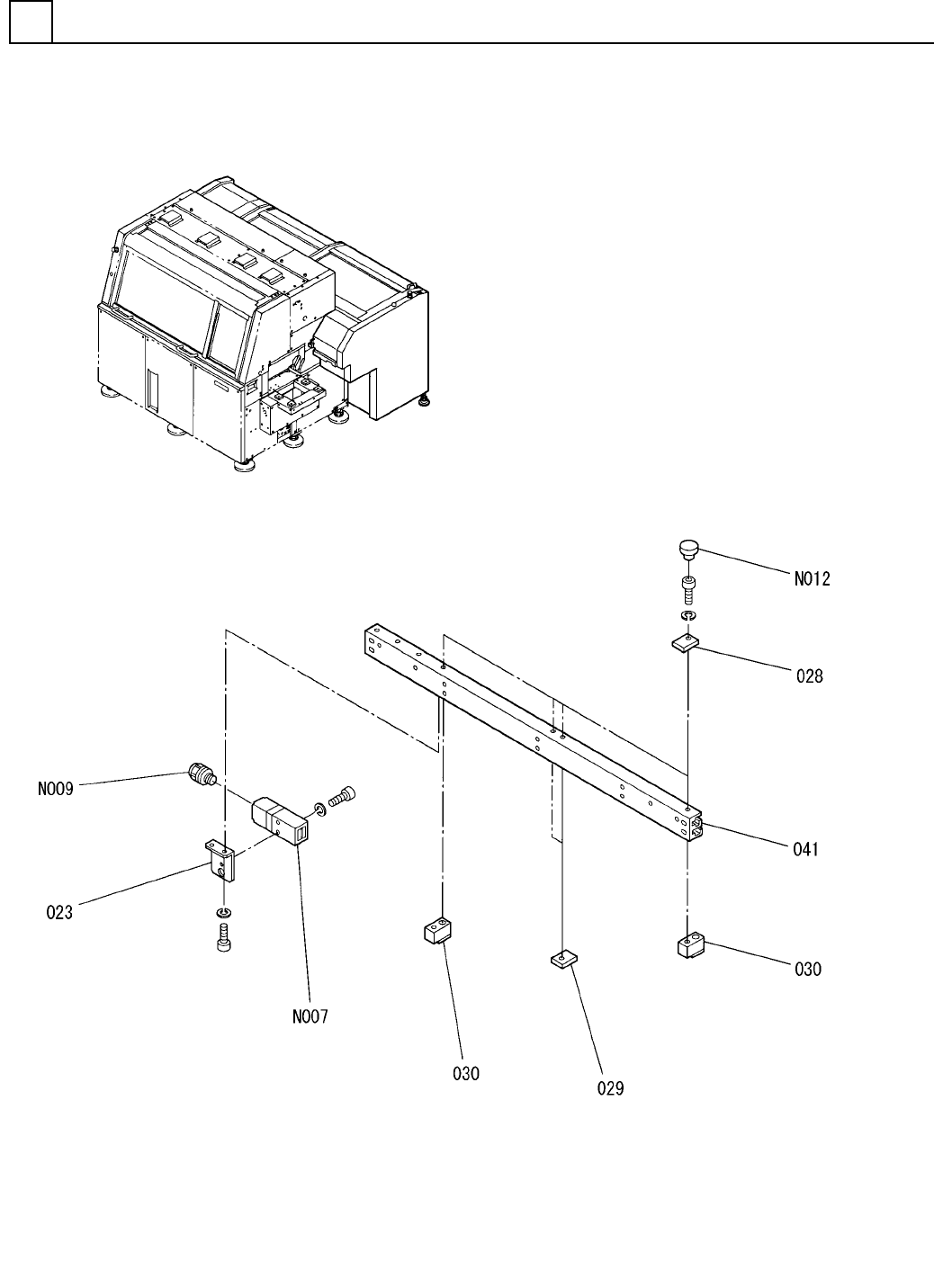 N012

028

N009

041

023

030

N007

030

029