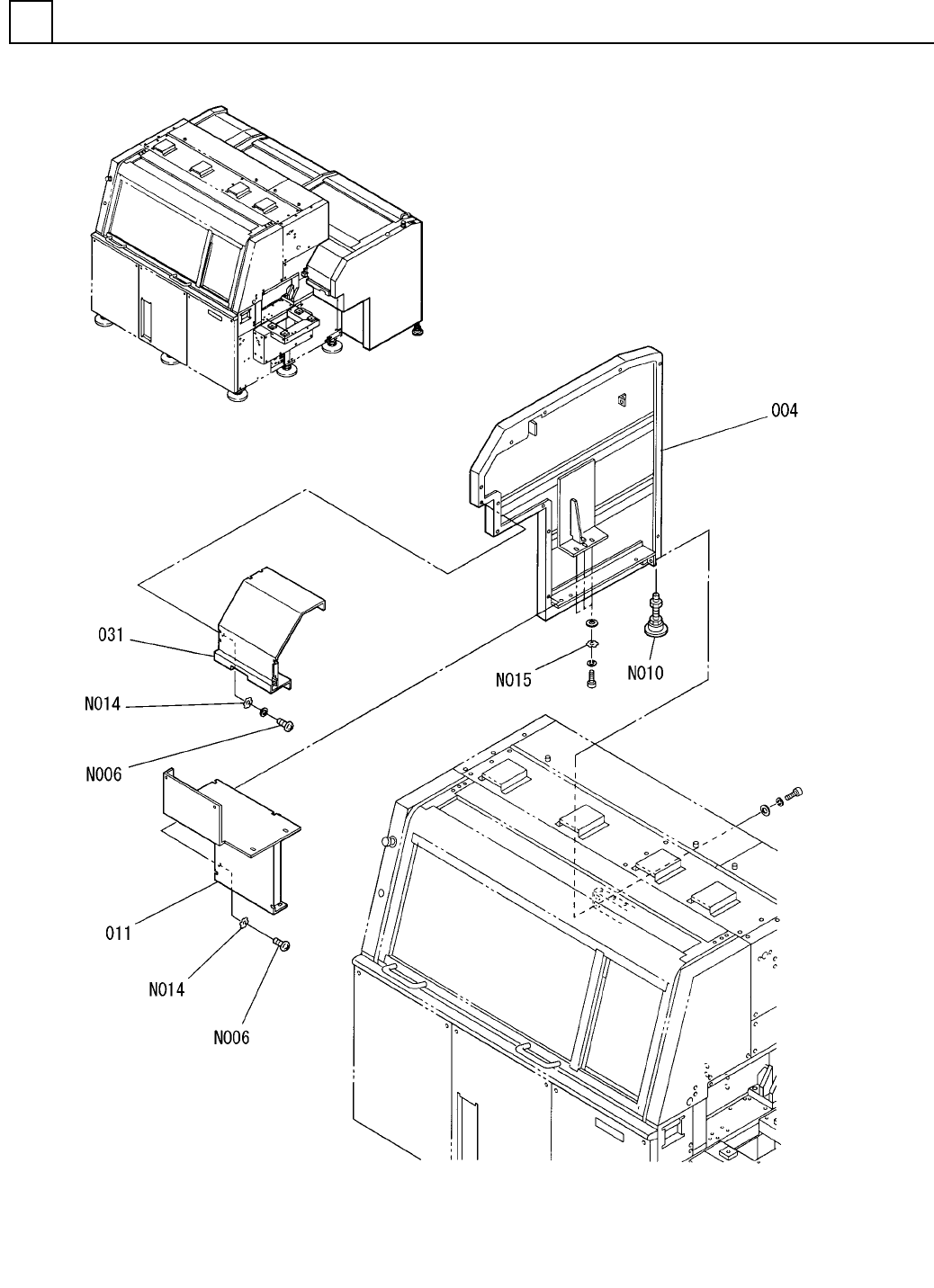 004

031

N015

N010

N014

N006

011

N014

N006