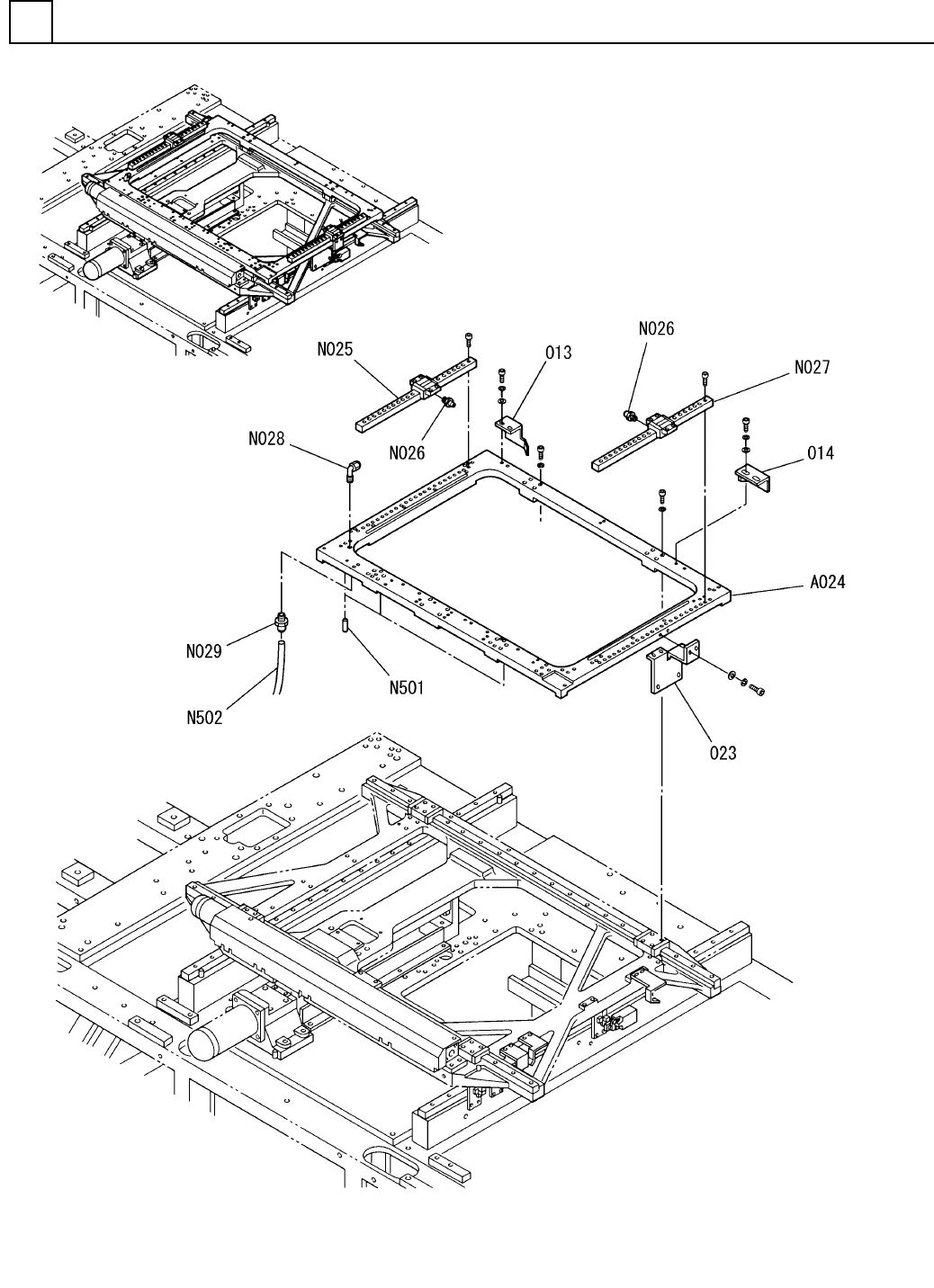 N025
013
N026
N027
N028
N026
014
A024
N029
N501
N502
023