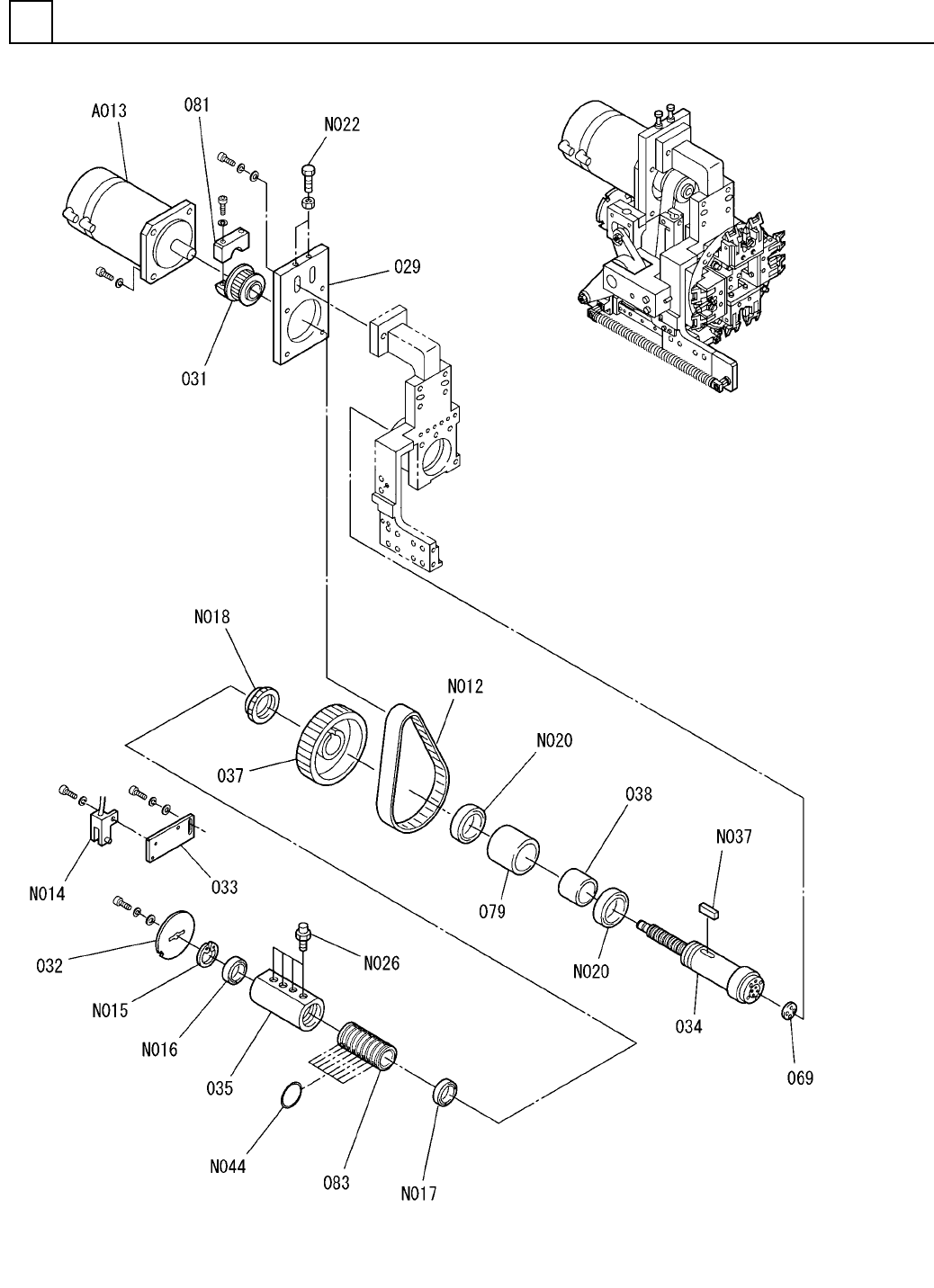 A013
081
N022
029
031
N018
N012
N020
037
038
N037
N014
033
079
N020
032
N026
N015
N016
034
035
069
N044
083
N017