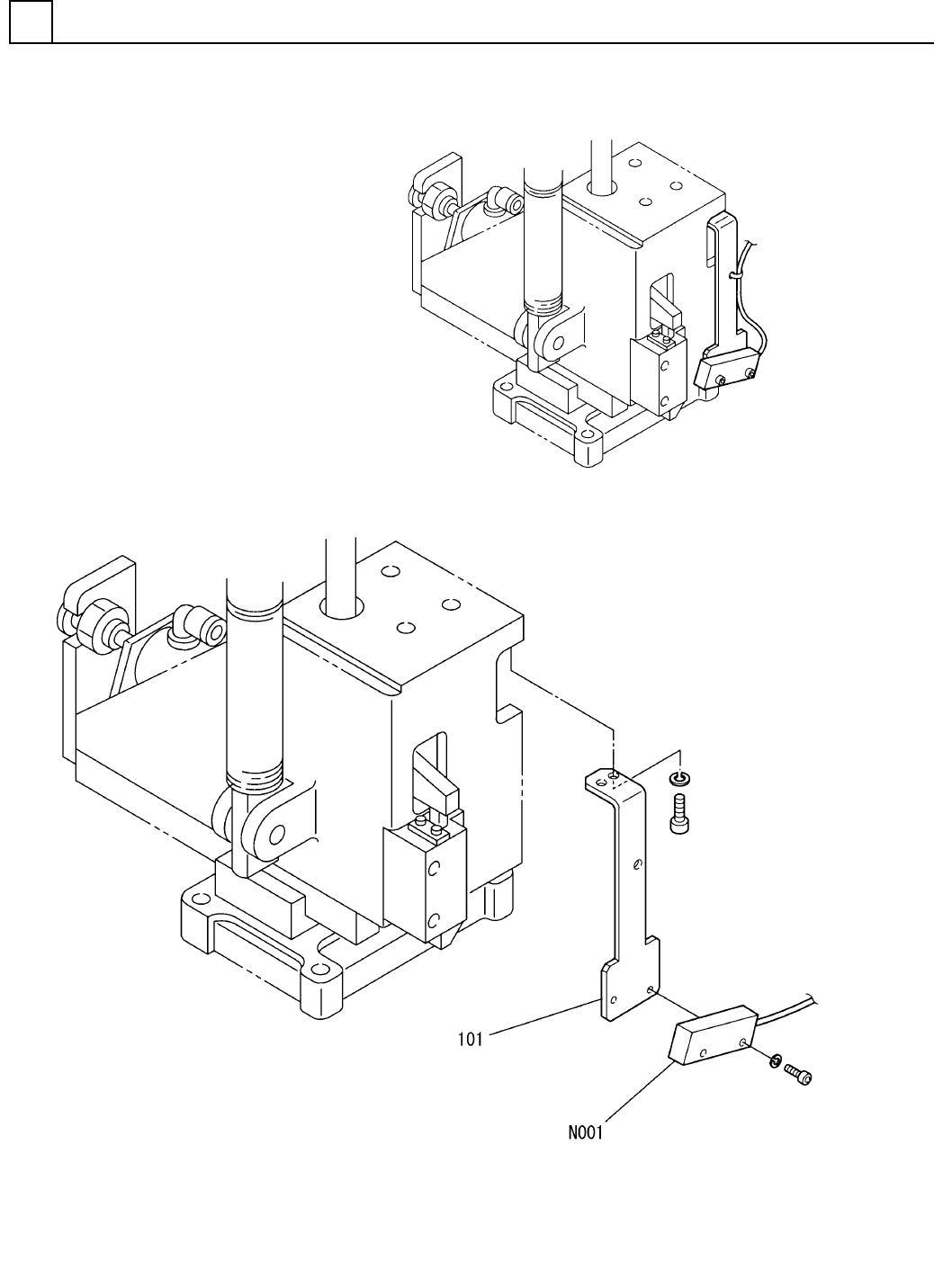 101

N001