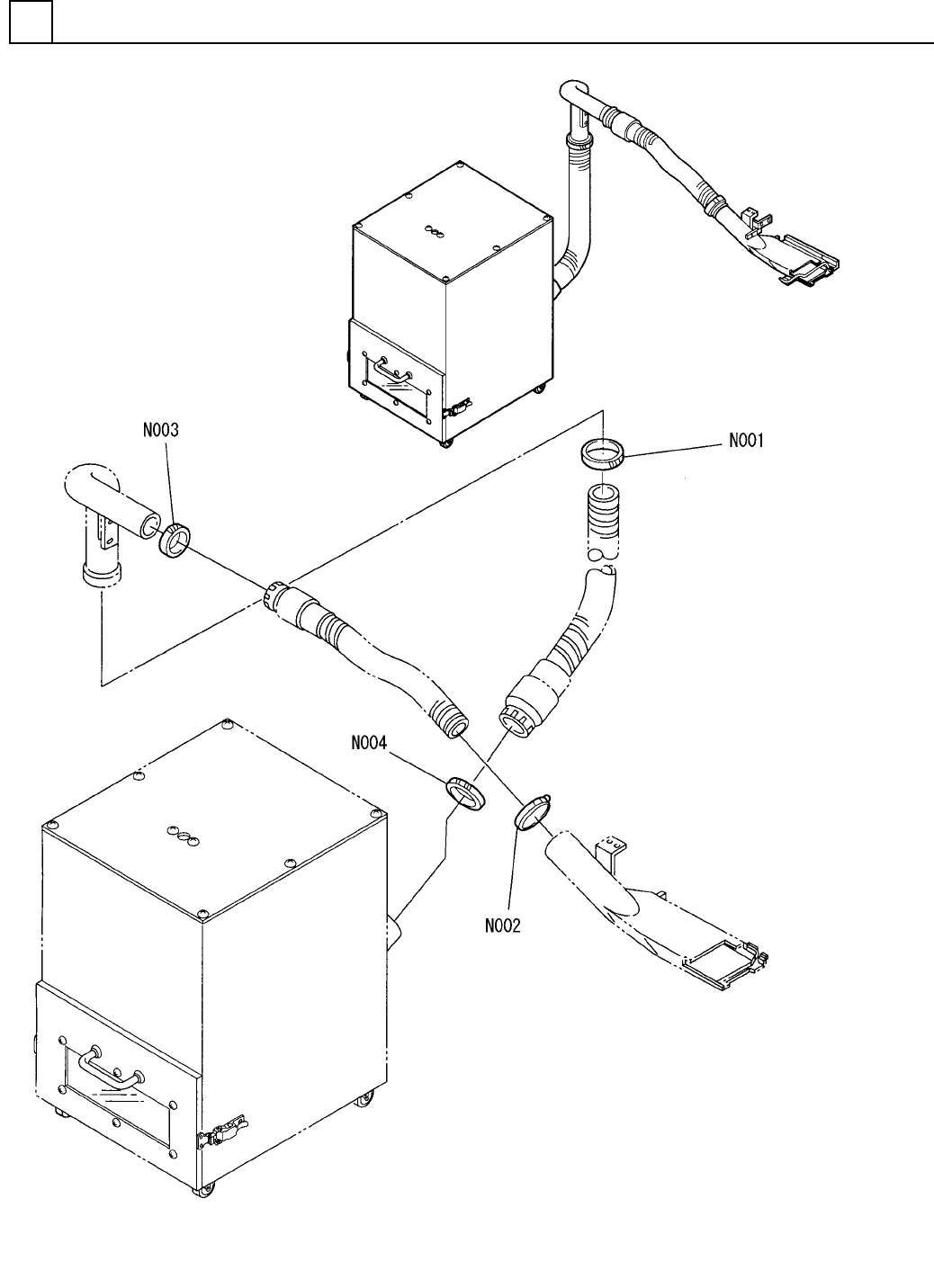 N003

N001

N004

N002