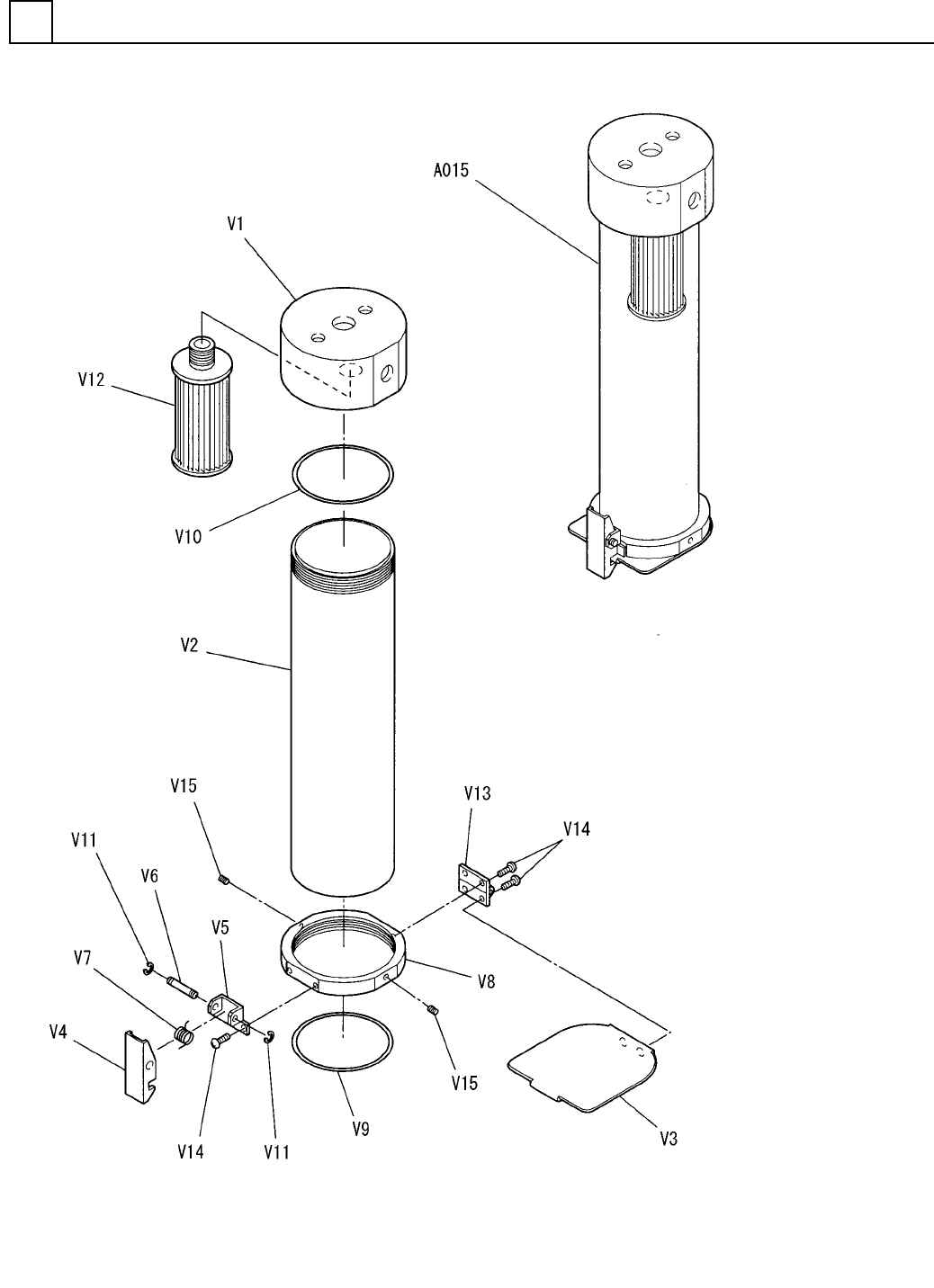 A015

V1

V12

V10

V2

V15

V13

V14

V11

V6

V5

V7

V8

V4

V15

V14

V11

V9

V3