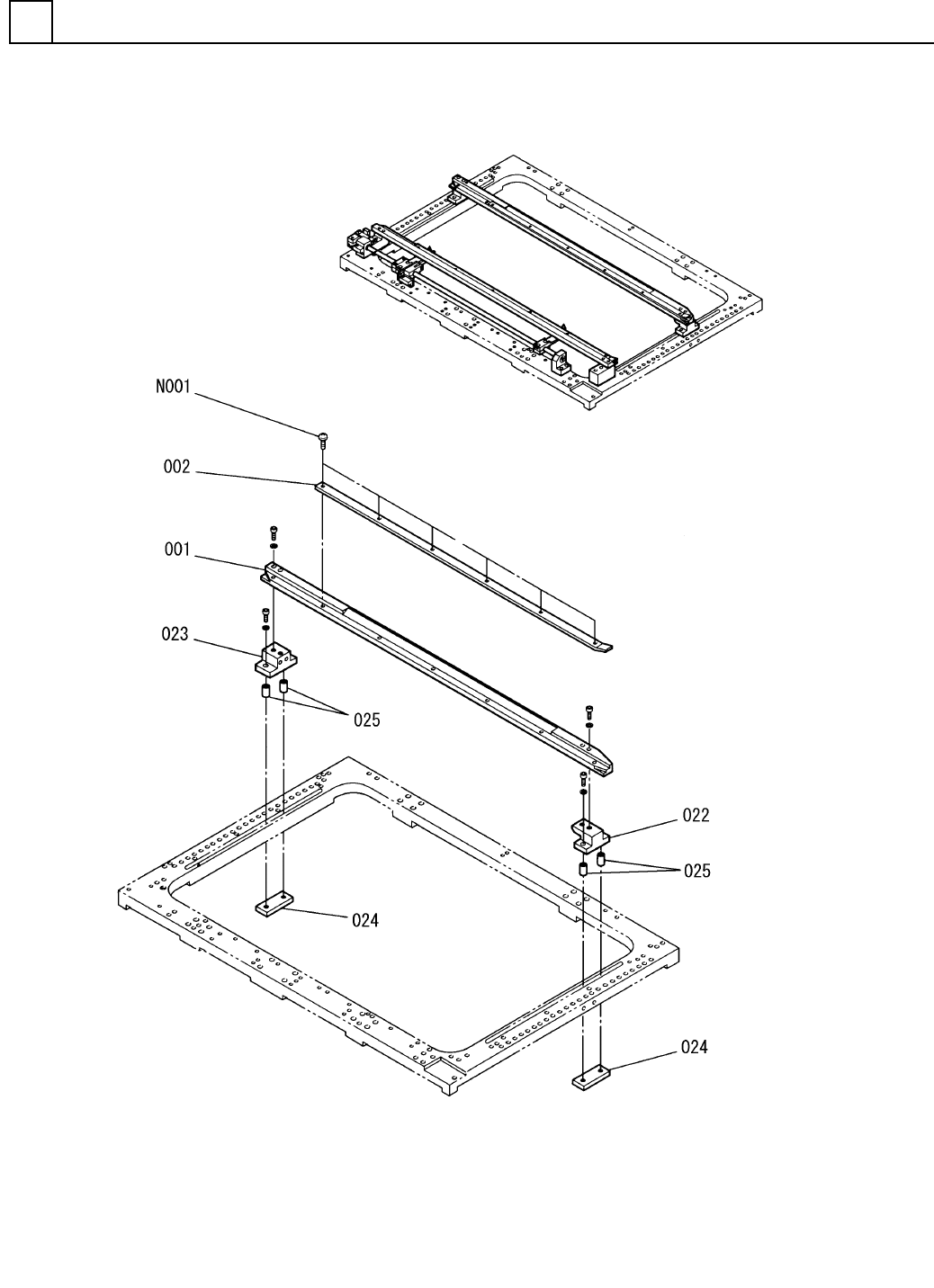 N001

002

001

023

025

022

025

024

024