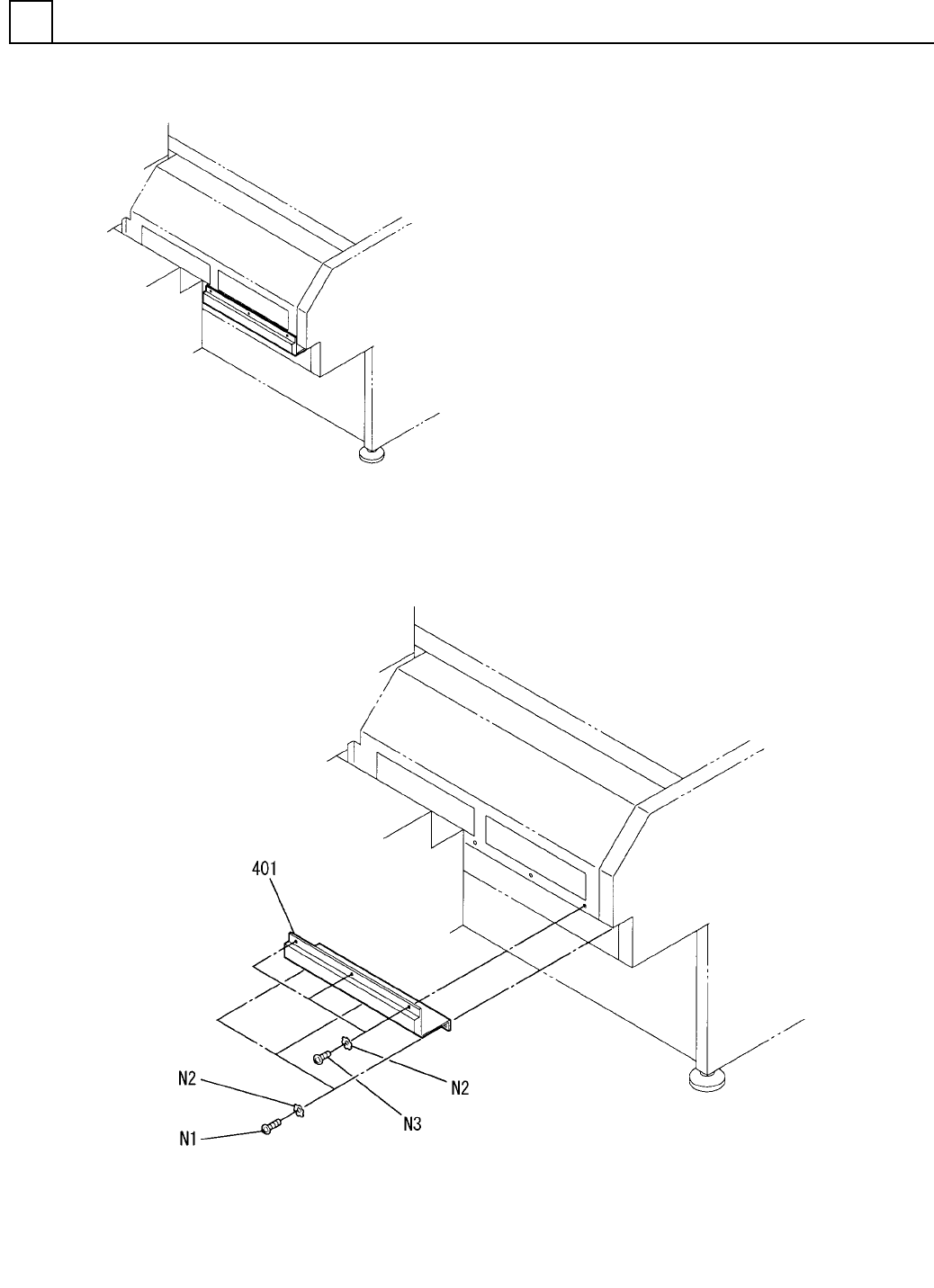 401

N2

N2

N3

N1