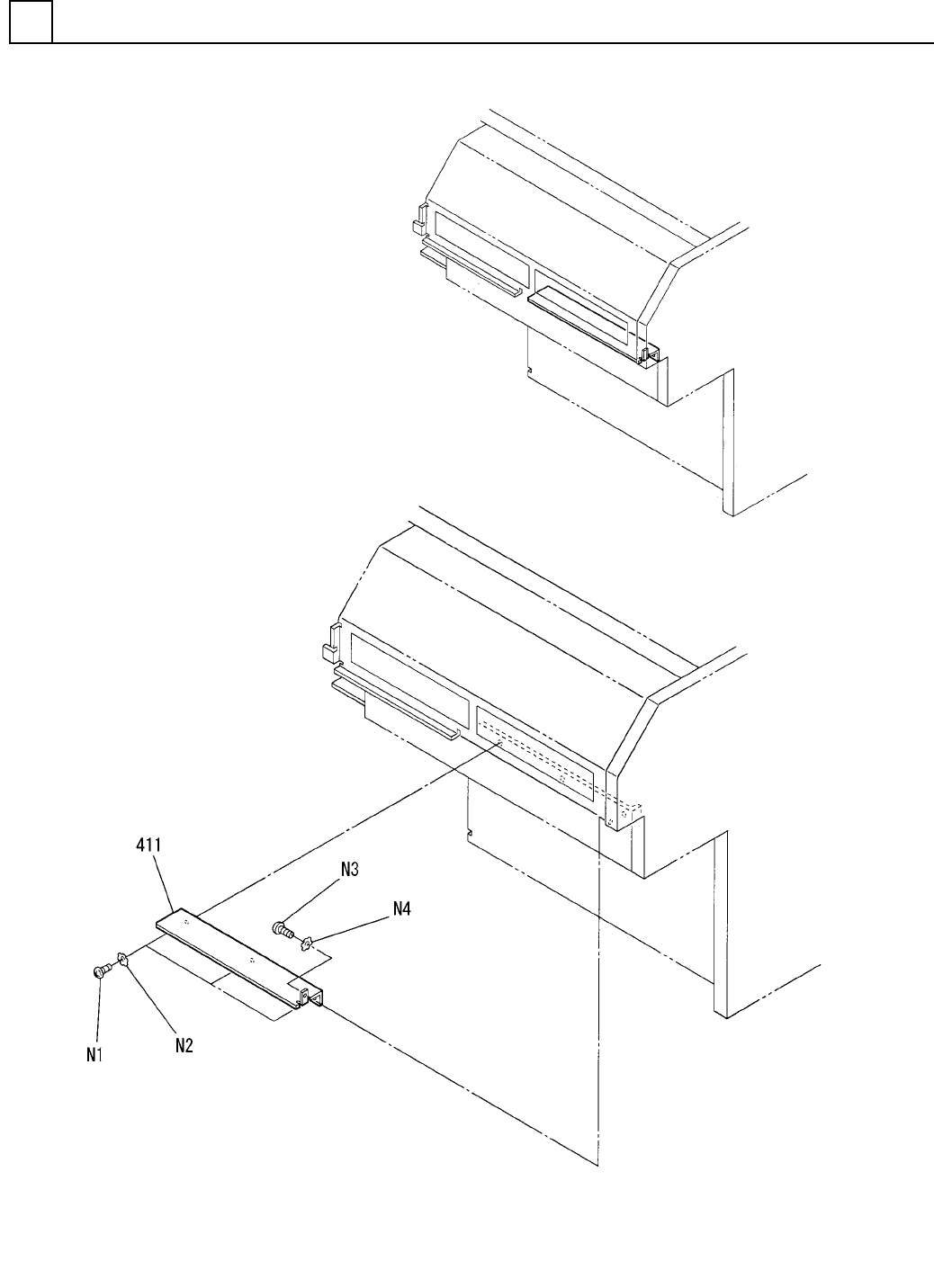 411
N3
N4
N1
N2