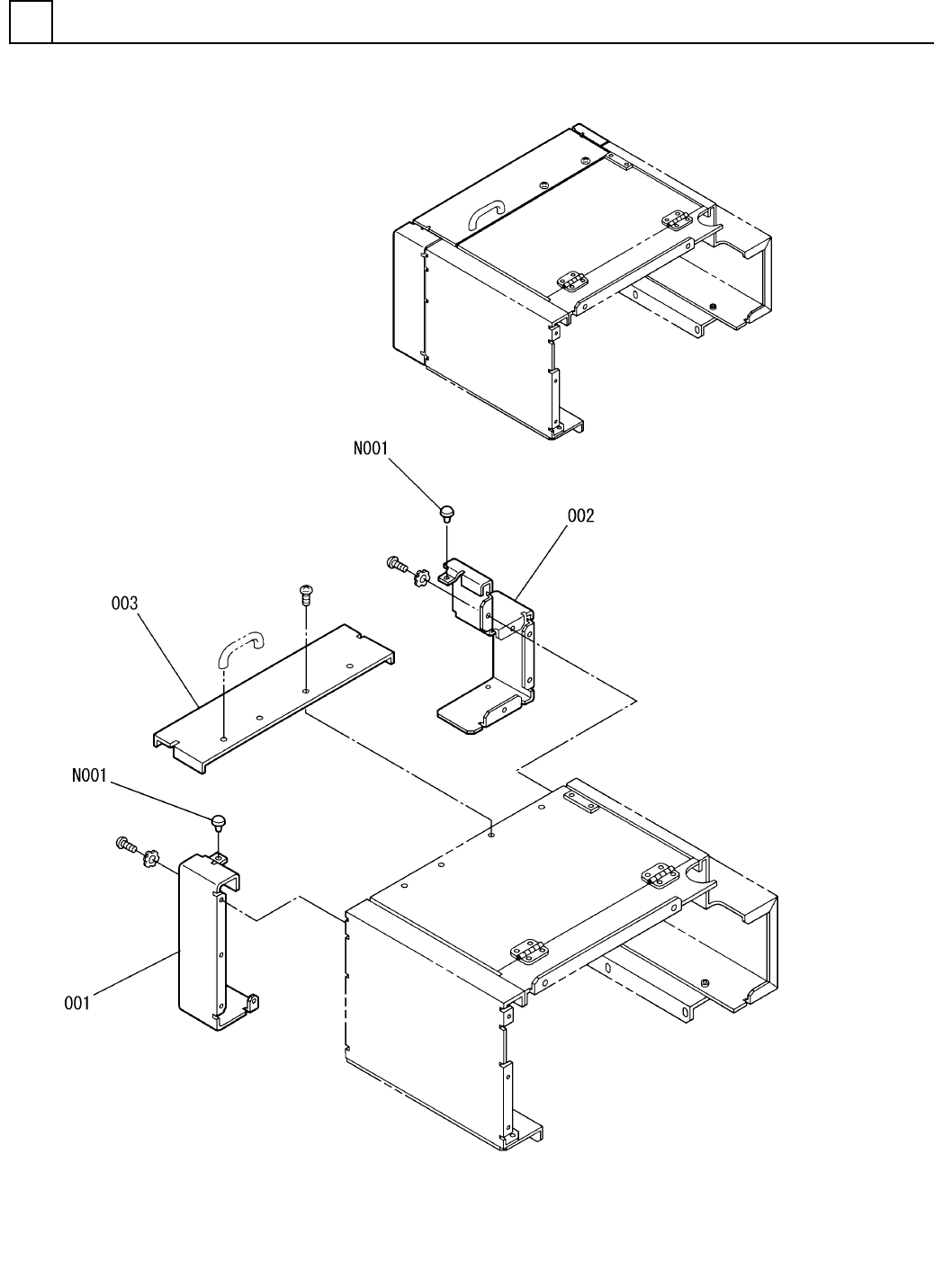 N001

002

003

N001

001