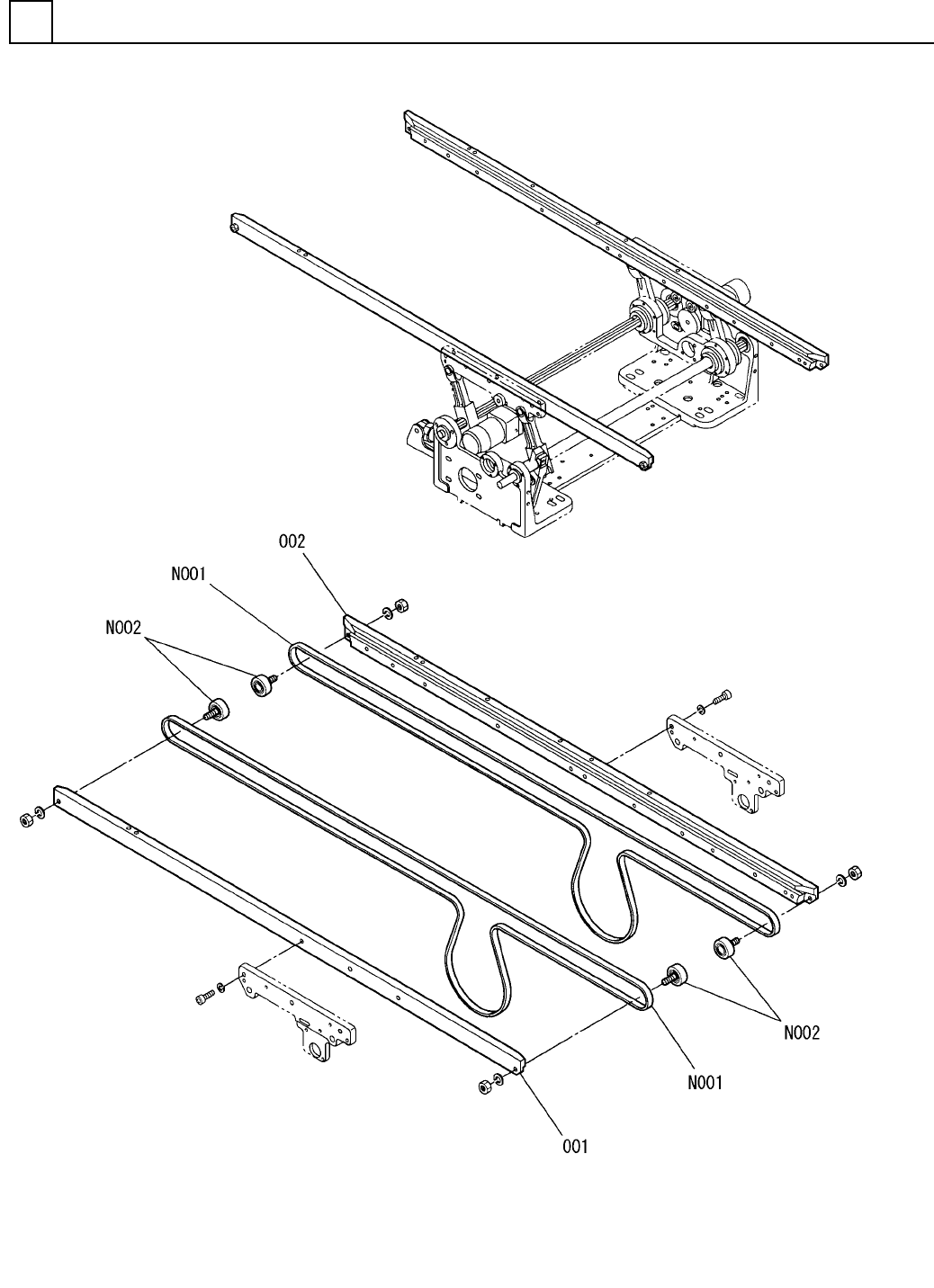 002
N001
N002
N002
N001
001