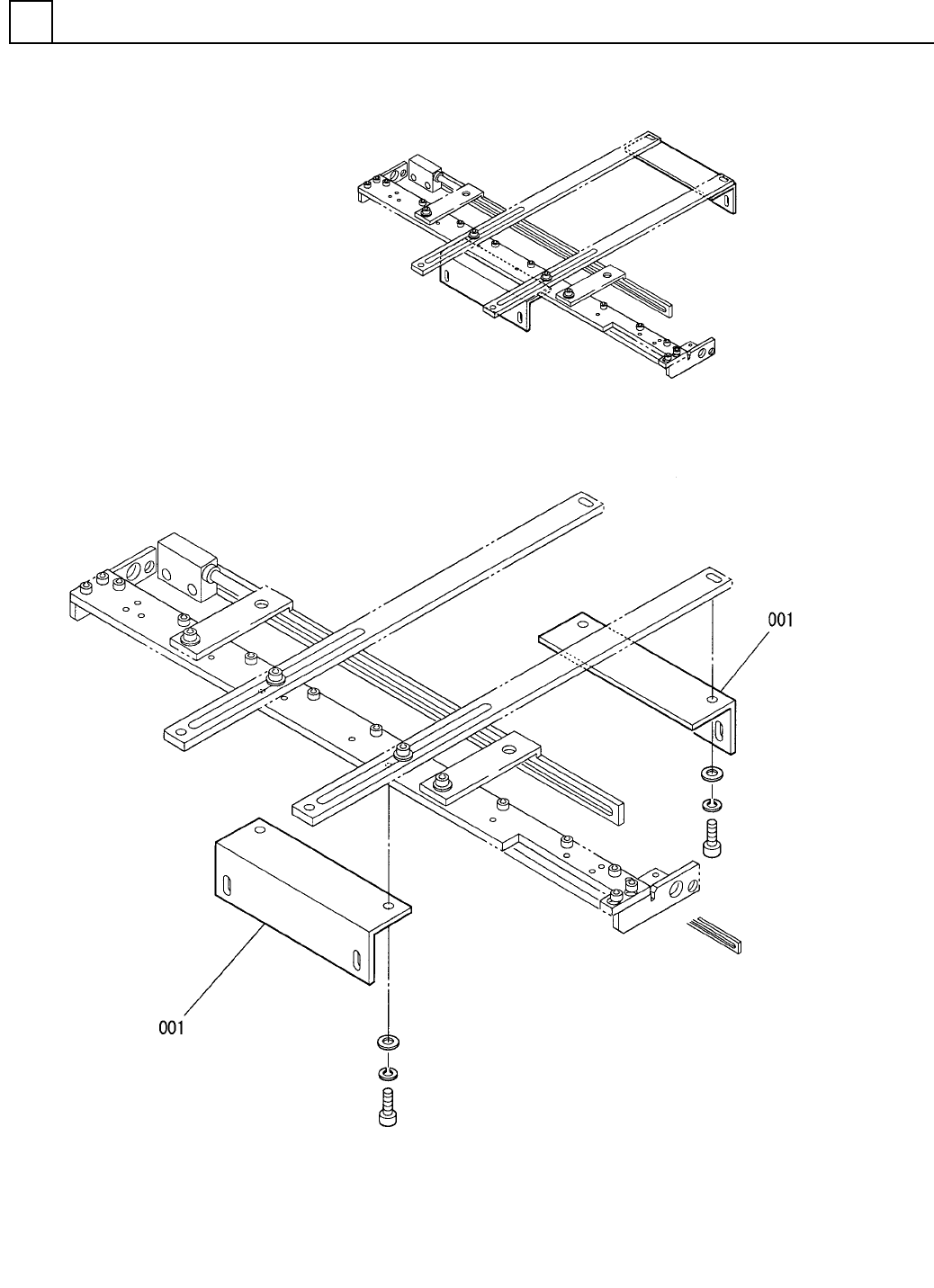 001

001