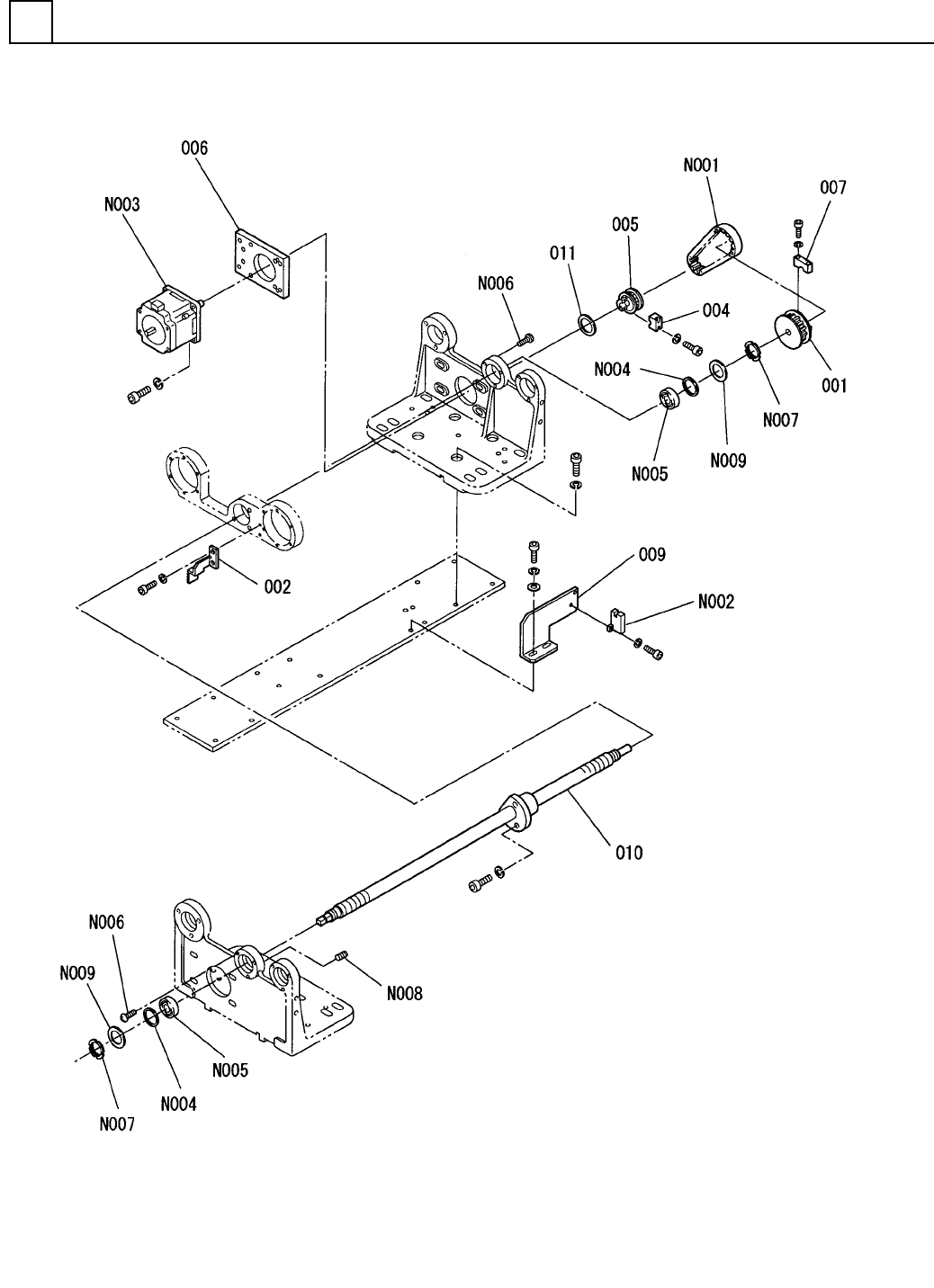 006
N003
N001
007
005
011
N006
004
N004
001
N007
N005
N009
002
009
N002
010
N006
N009
N008
N005
N004
N007