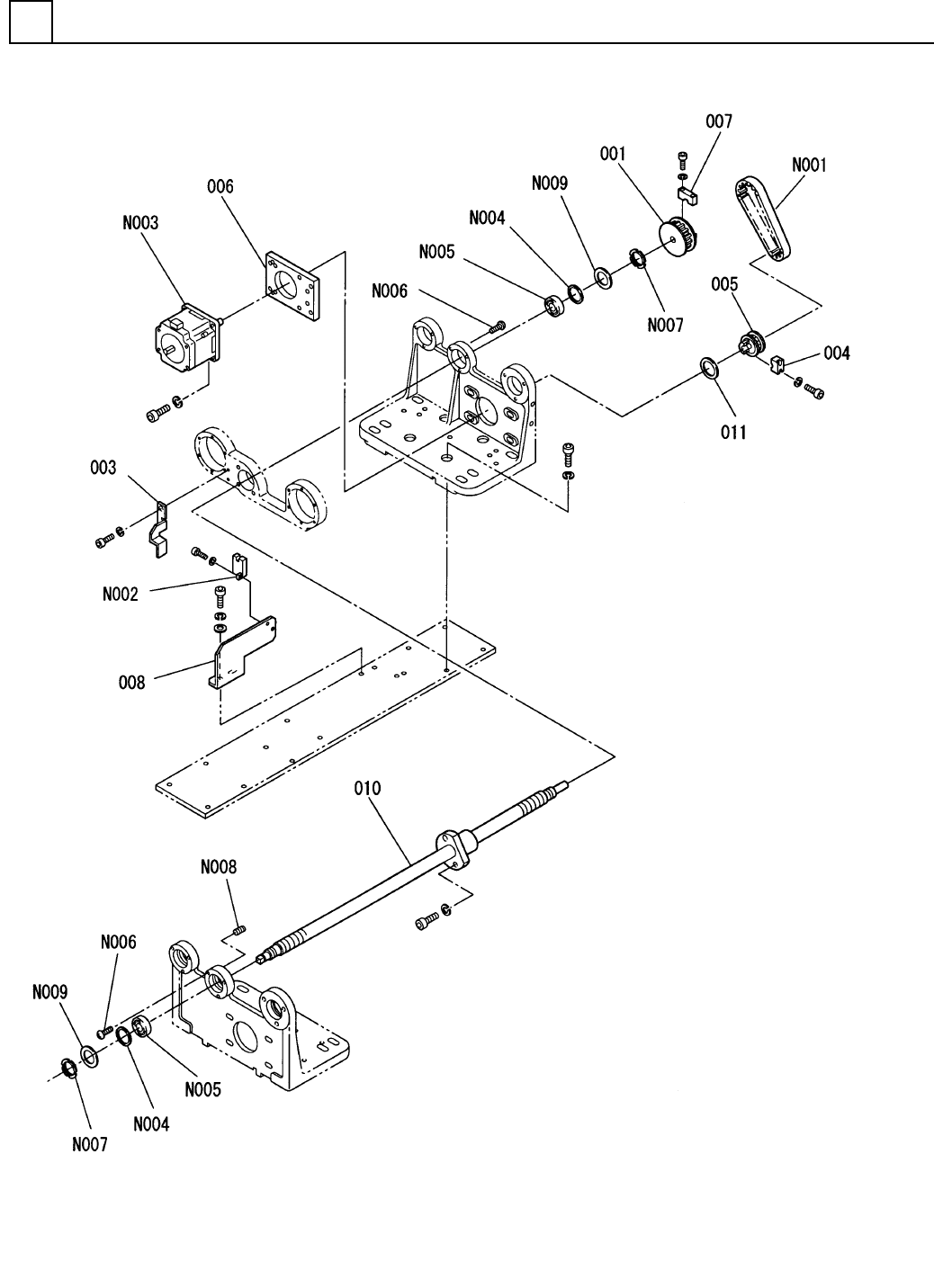 007
001
N001
006
N009
N003
N004
N005
N006
N007
005
004
011
003
N002
008
010
N008
N006
N009
N005
N004
N007