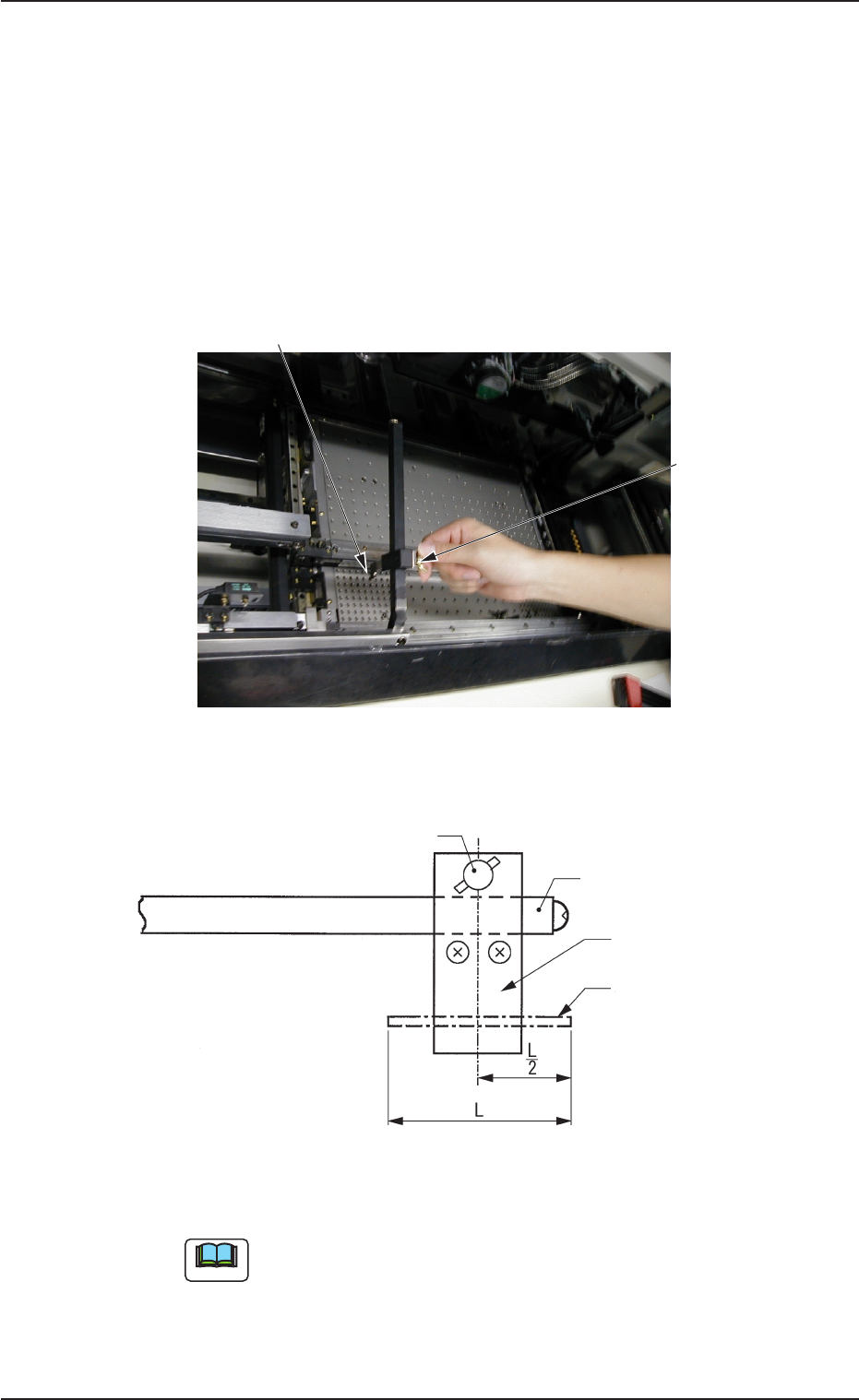 $\frac{L}{2}$

L