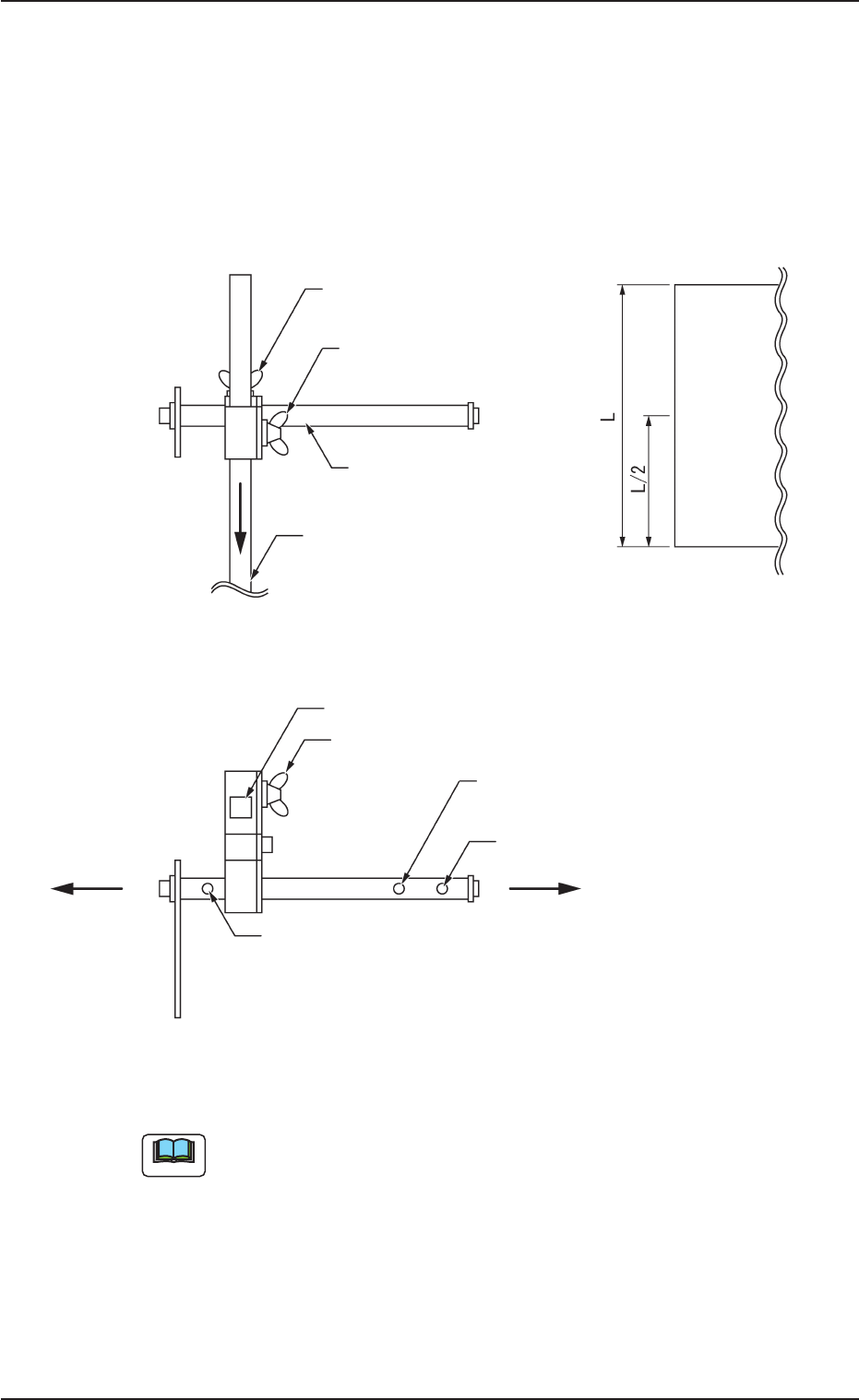 L

L/2