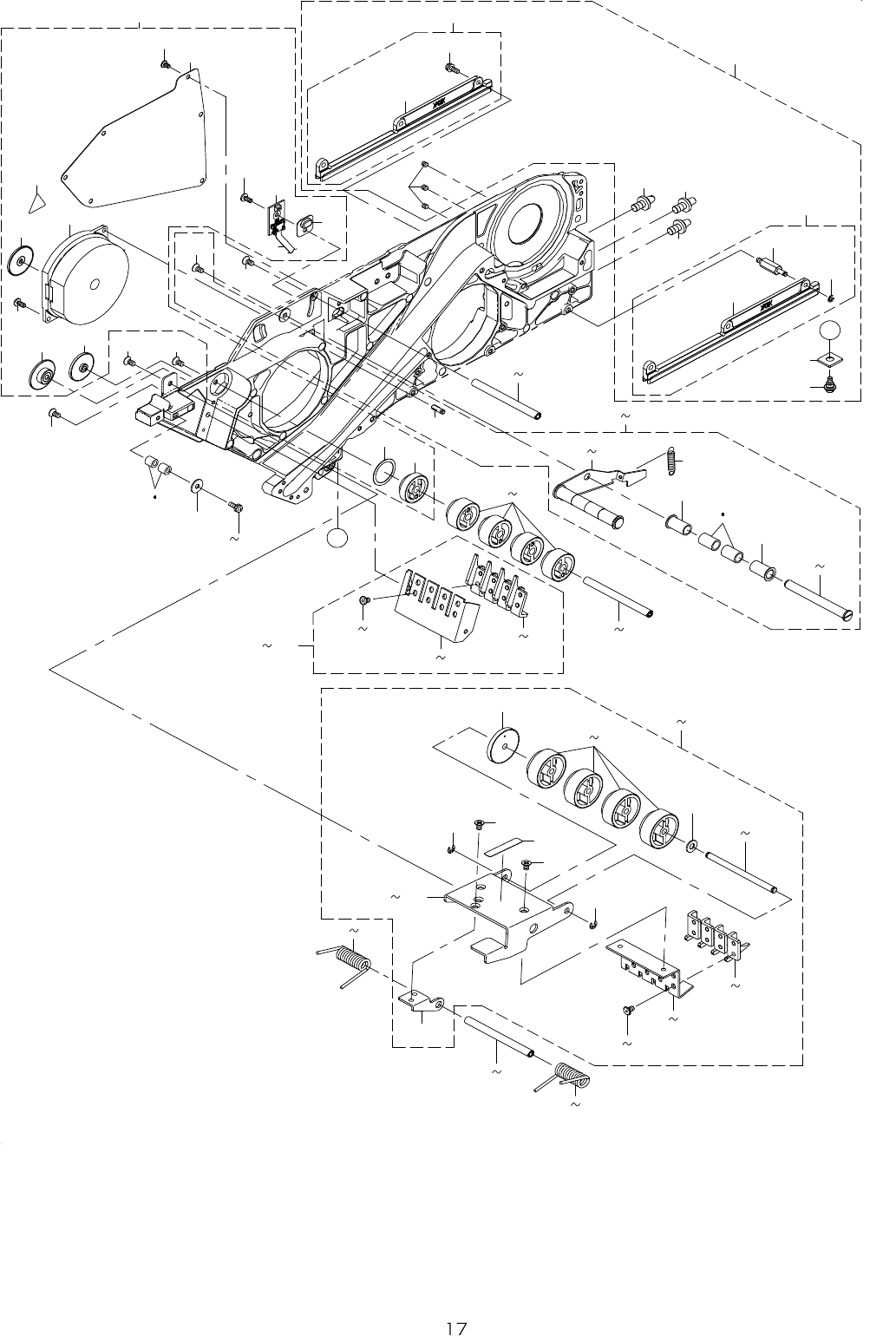 17