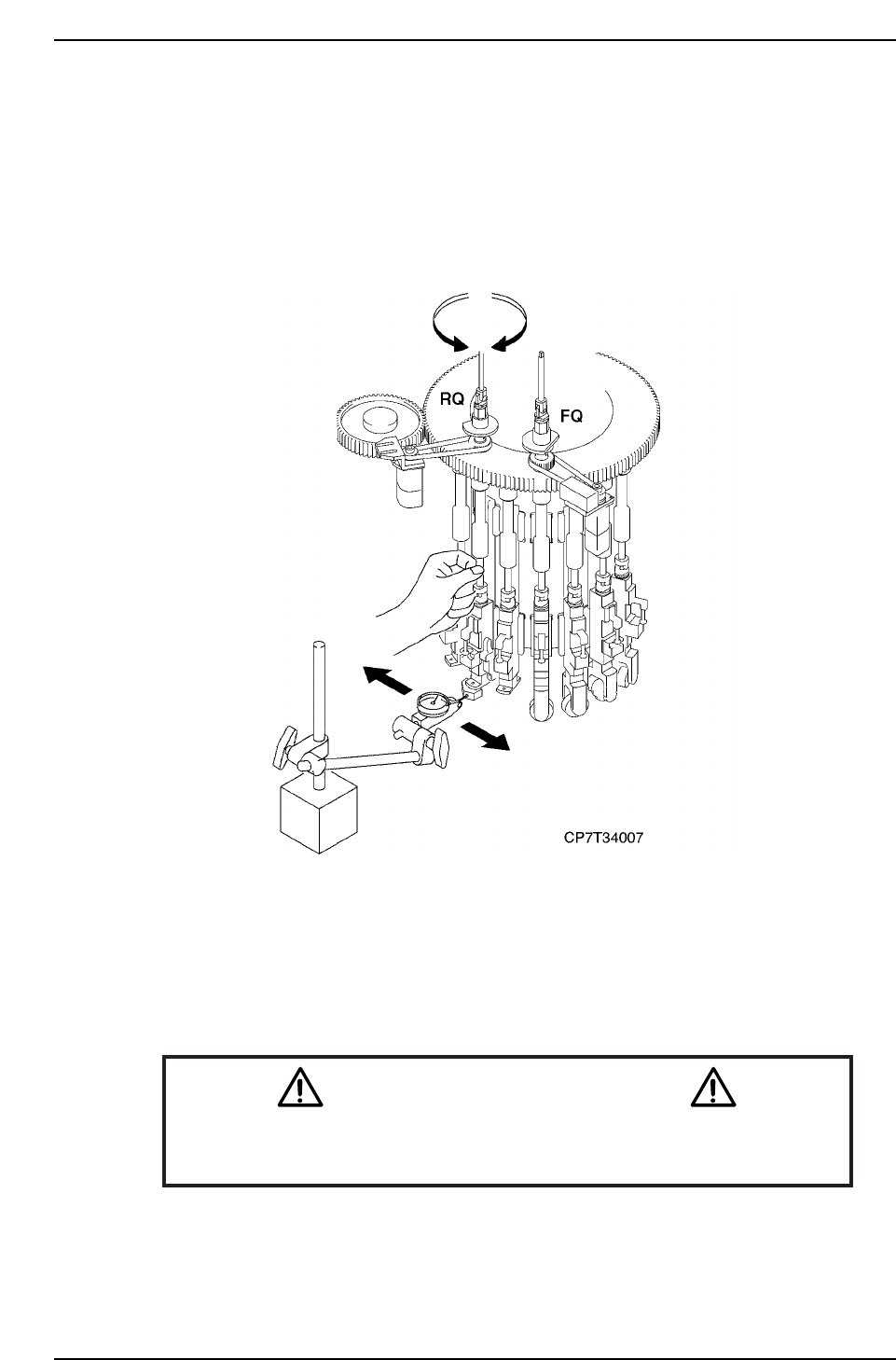 RQ

FQ

CP7T34007