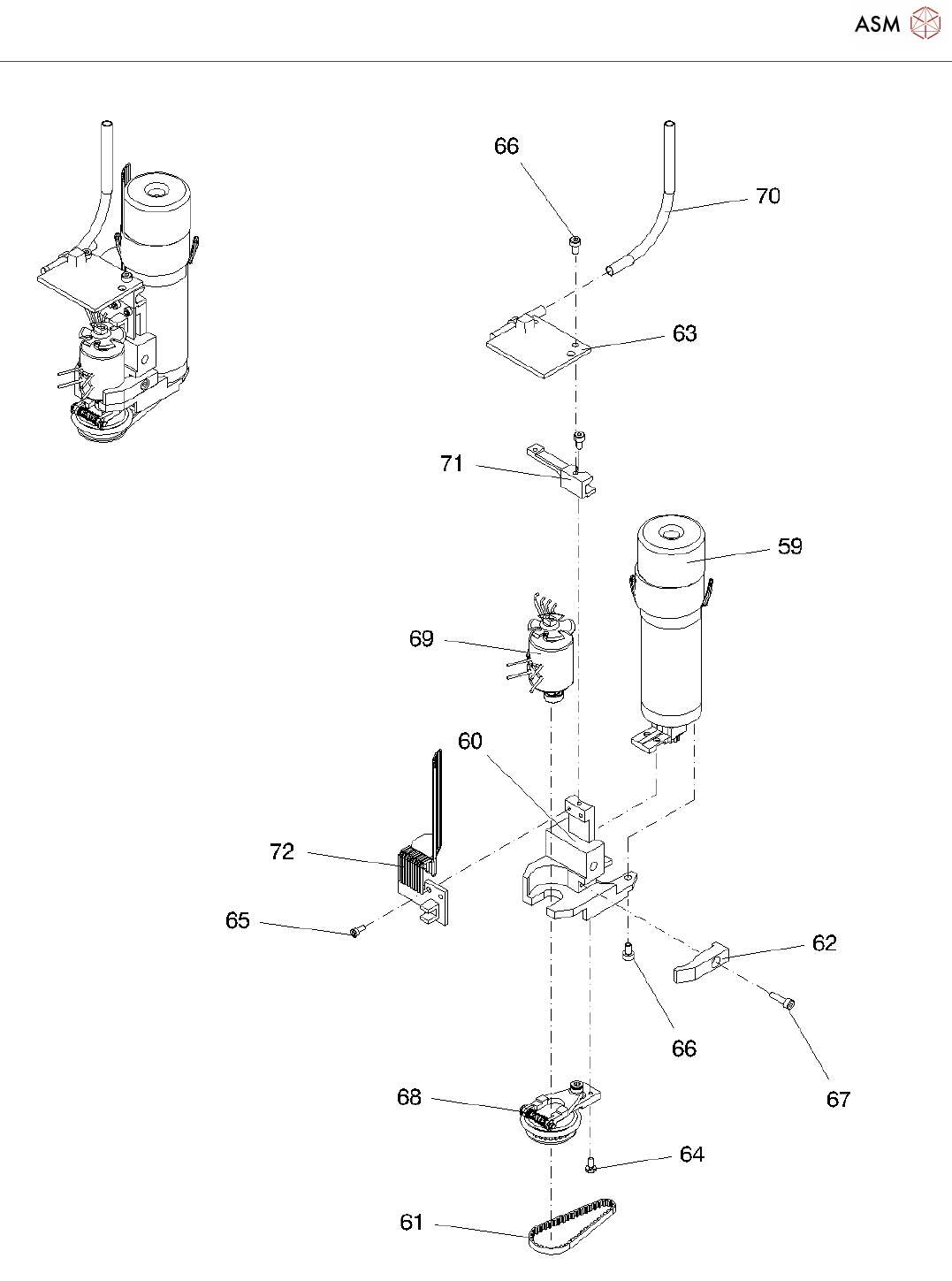 ASM

66
70
63
71
59
69
60
72
65
62
66
67
68
64
61