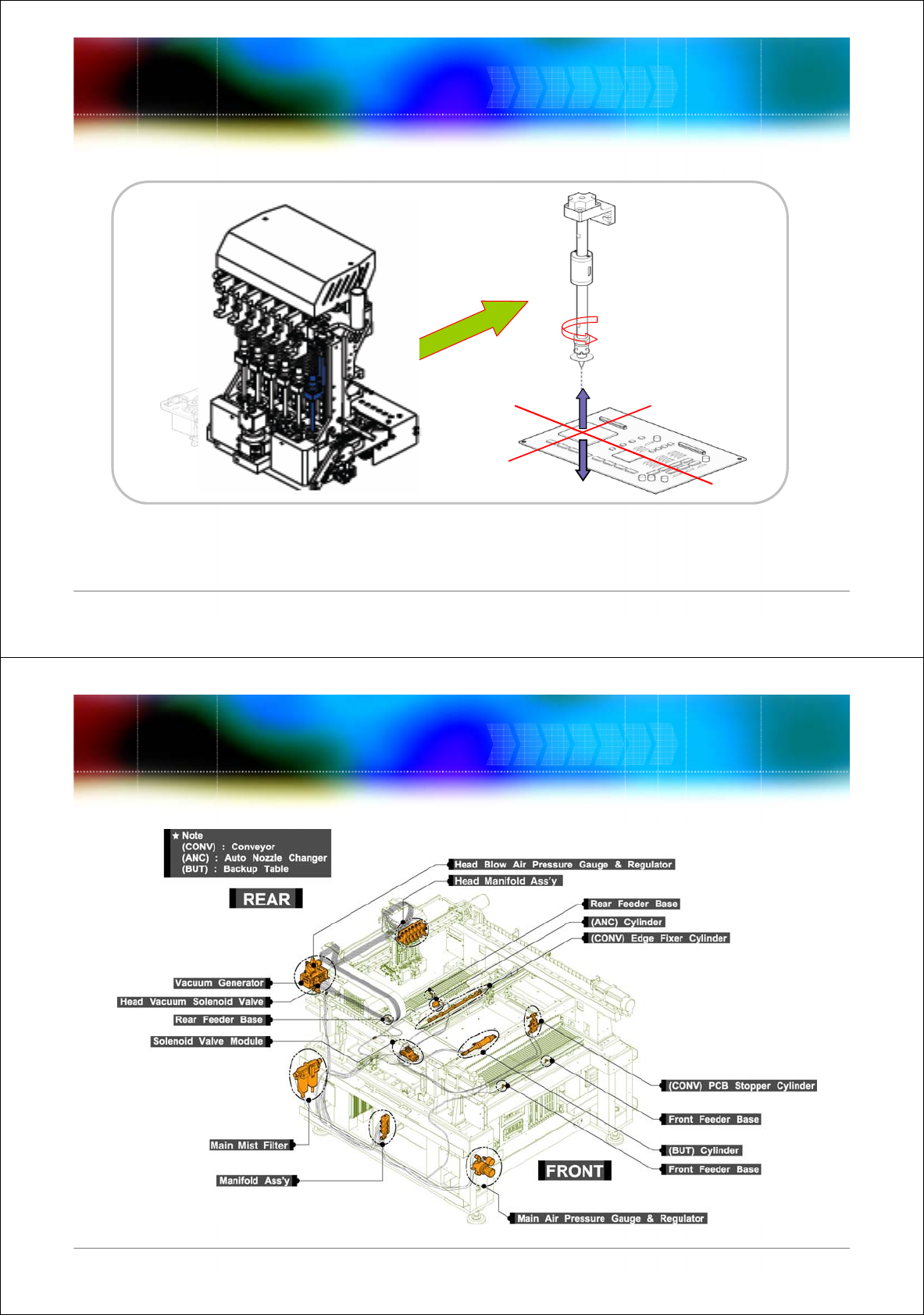 ★ Note
(CONV) : Conveyor
(ANC) : Auto Nozzle Changer
(BUT) : Backup Table

REAR

Head Blow Air Pressure Gauge & Regulator
Head Manifold Ass'y
Rear Feeder Base
(ANC) Cylinder
(CONV) Edge Fixer Cylinder
Vacuum Generator
Head Vacuum Solenoid Valve
Rear Feeder Base
Solenoid Valve Module
(CONV) PCB Stopper Cylinder
Front Feeder Base
(BUT) Cylinder
Front Feeder Base
Main Mist Filter
Manifold Ass'y

FRONT

Main Air Pressure Gauge & Regulator